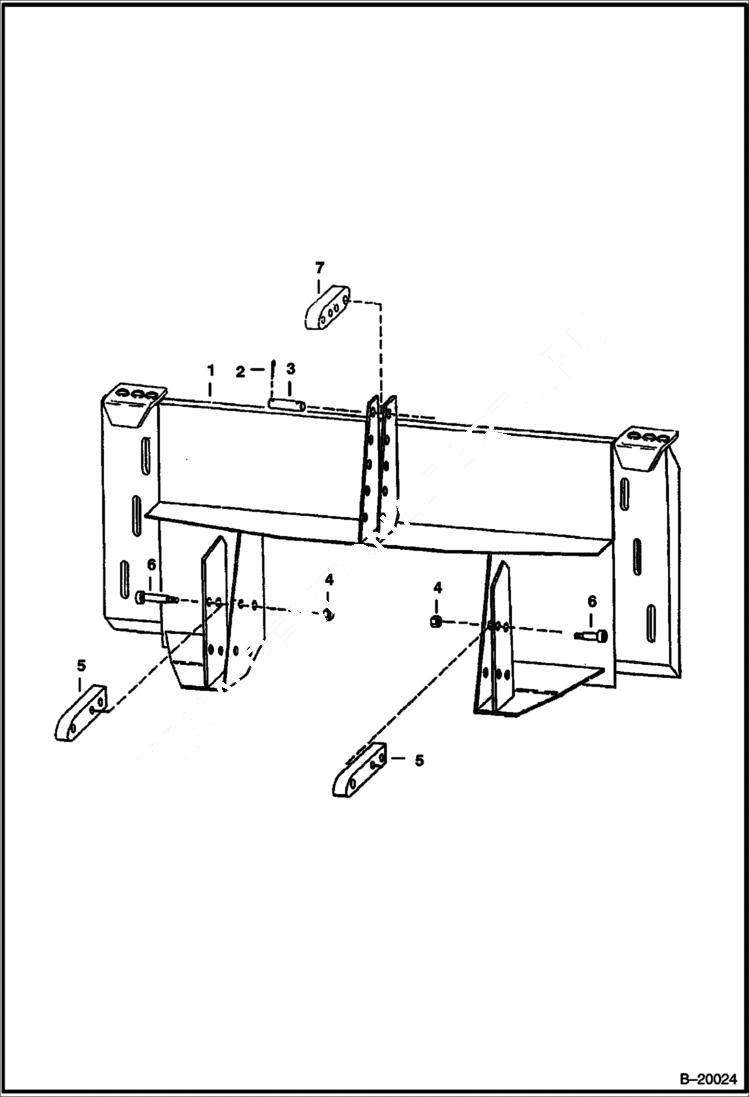 7
1
2
3
6
4
4
6
5
5
B–20024