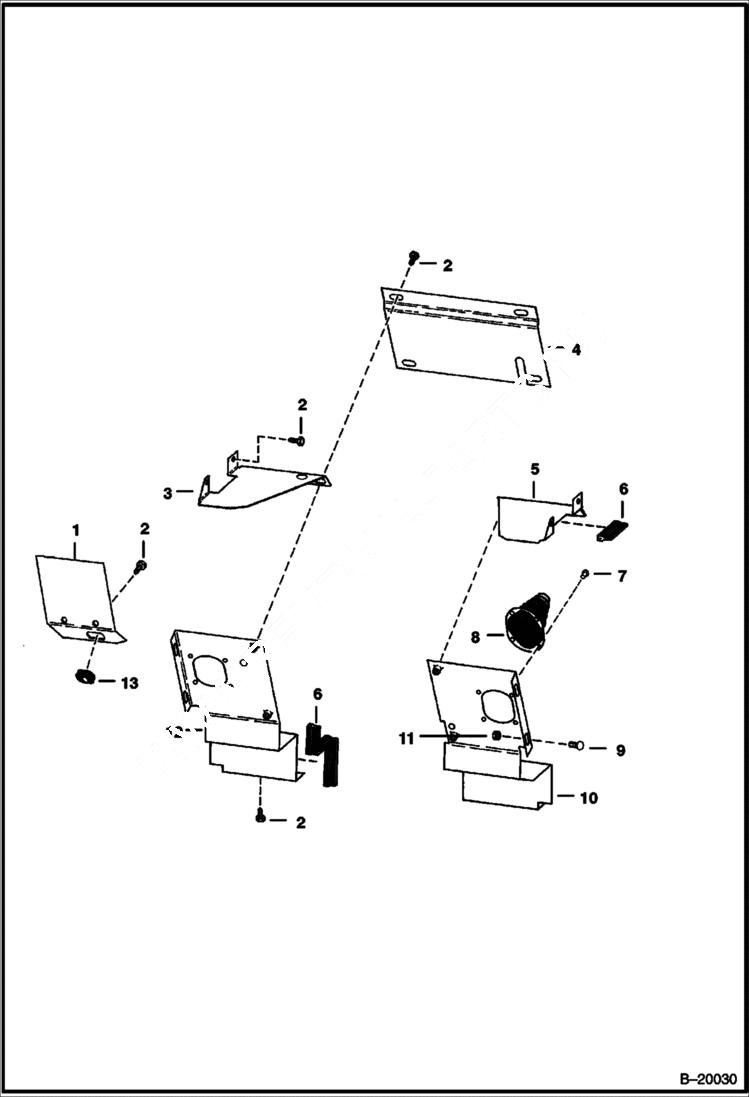 2
4
2
3
5
6
1
2
7
8
13
6
11
9
10
2
B–20030