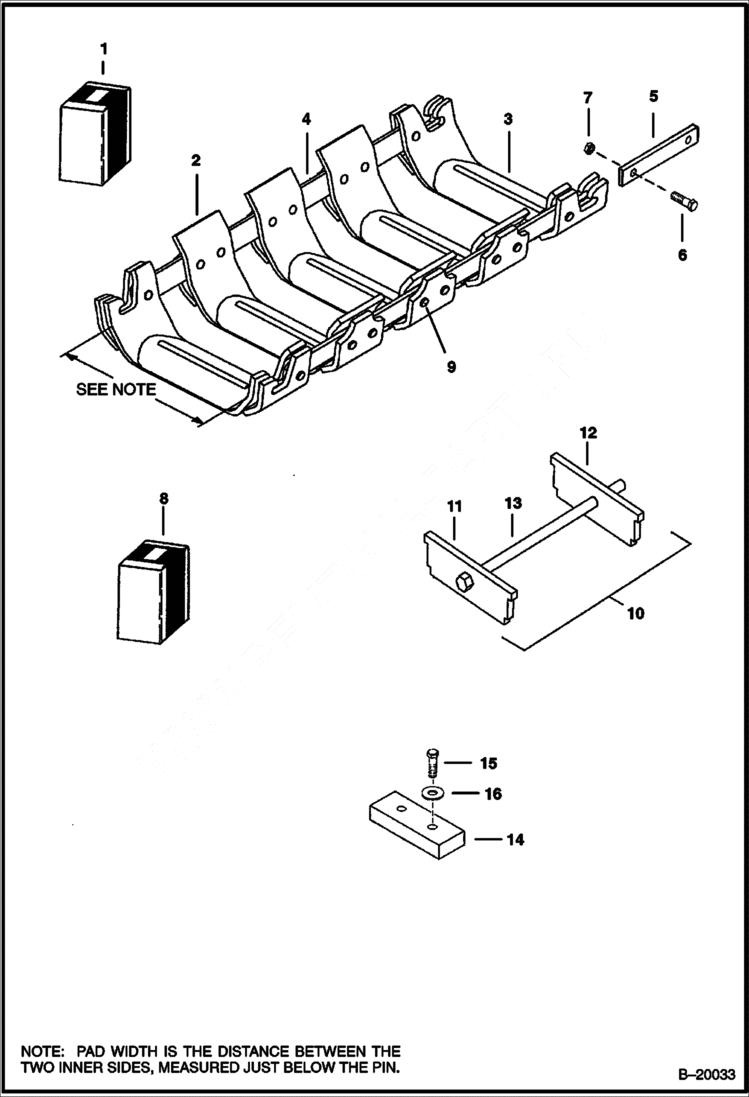 1
2
4
3
7
5
6
9
SEE NOTE
8
12
11
13
10
15
16
14

NOTE: PAD WIDTH IS THE DISTANCE BETWEEN THE TWO INNER SIDES, MEASURED JUST BELOW THE PIN.

B–20033