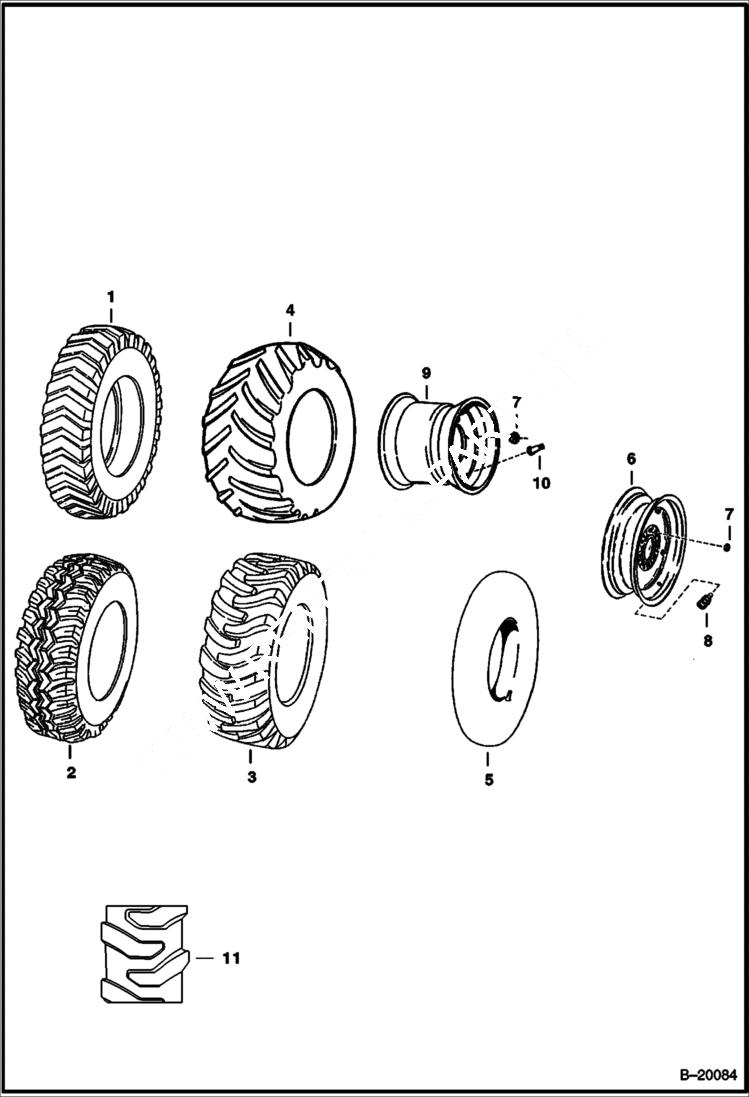 1
4
9
7
10
6
7
8
2
3
5
11
B–20084