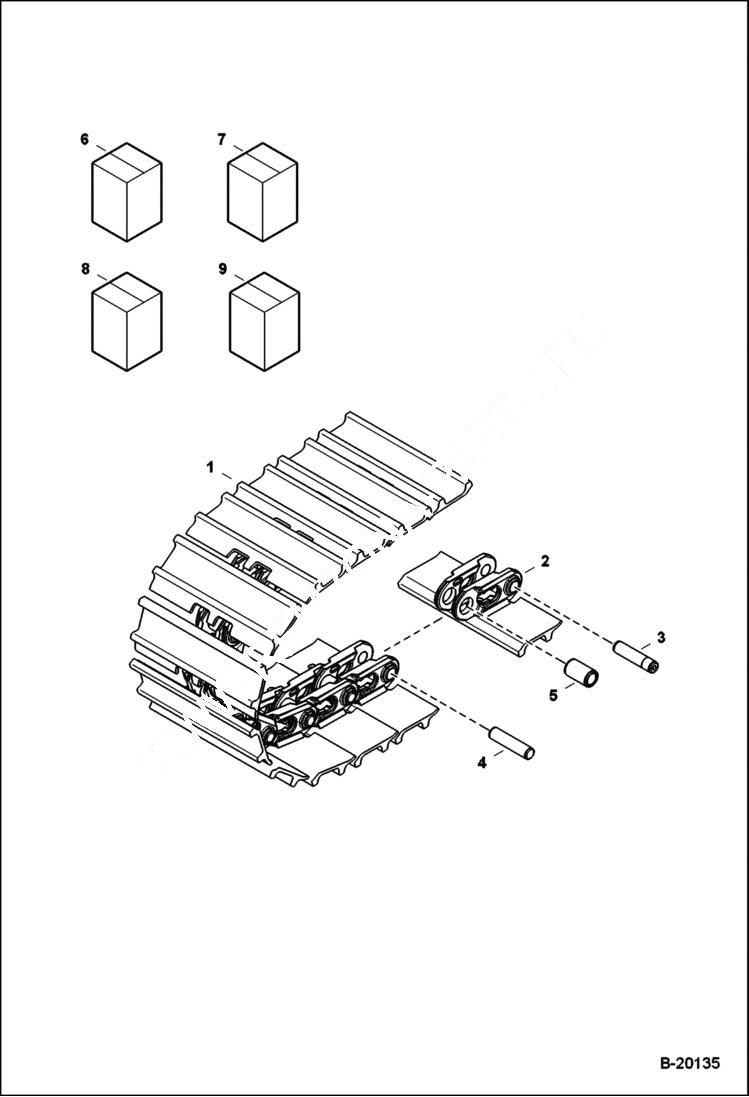 6
7
8
9
1
2
3
5
4
B-20135