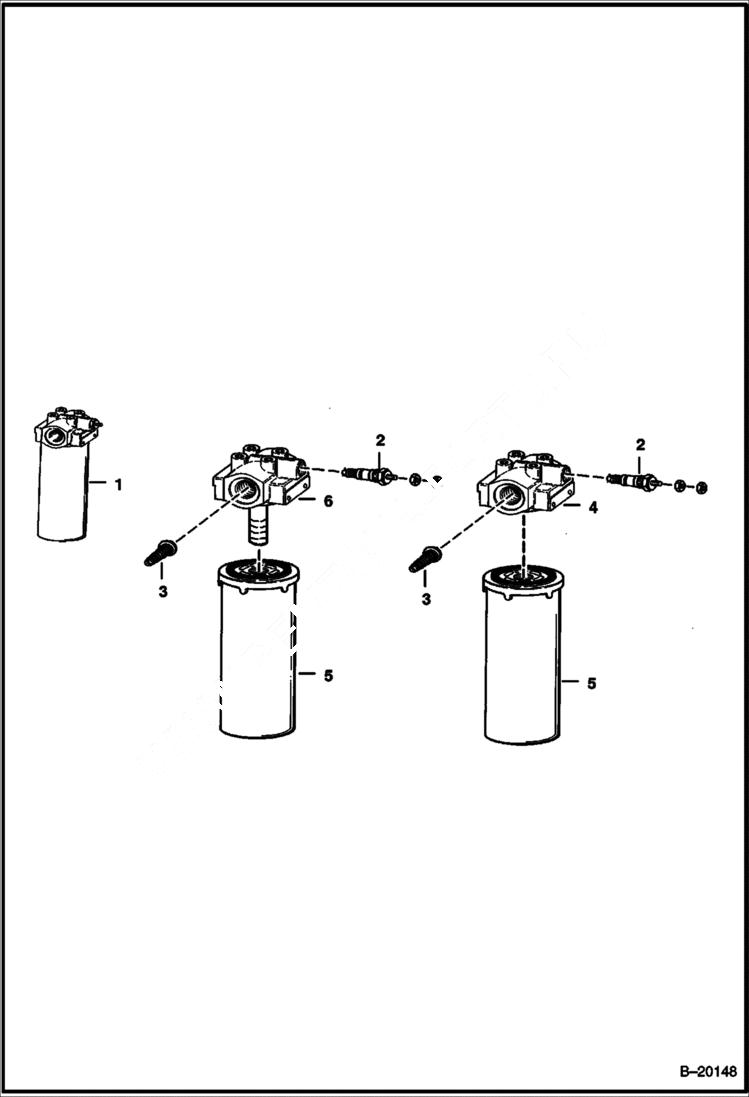 1
2
6
3
5
2
4
3
5
B–20148