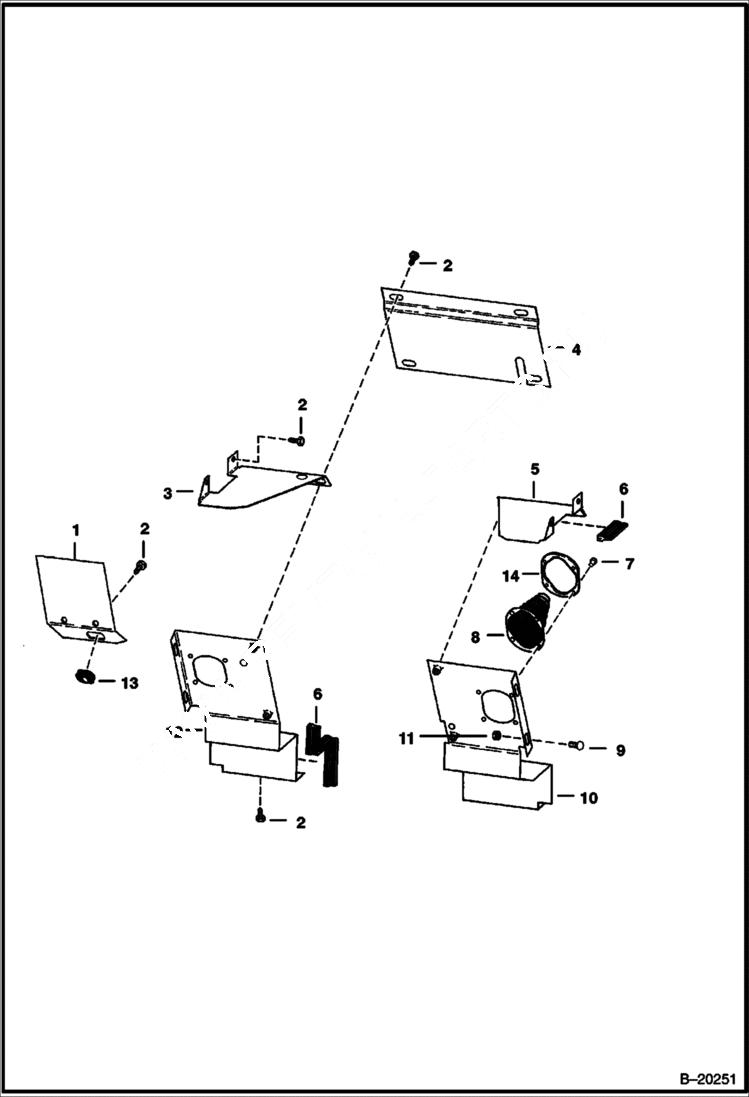 2

4

2

3

5

6

1

2

14

7

8

13

6

11

9

10

2

B–20251