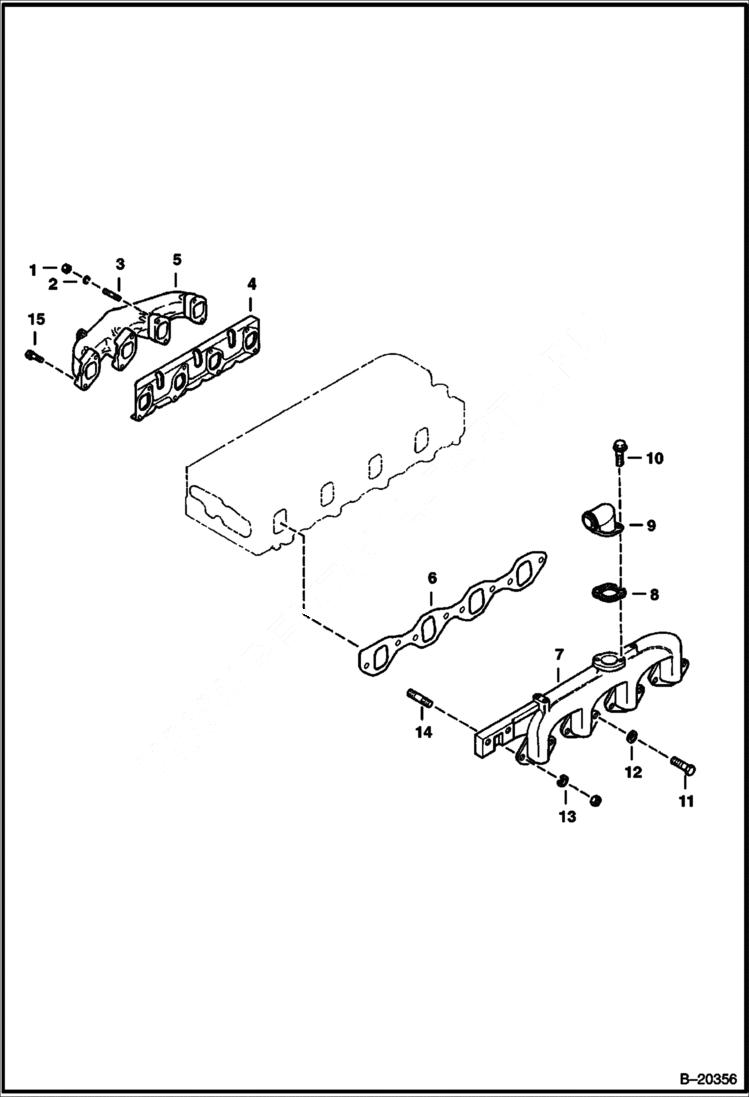 1
2
3
5
4
15
10
9
8
6
7
14
12
11
13
B–20356