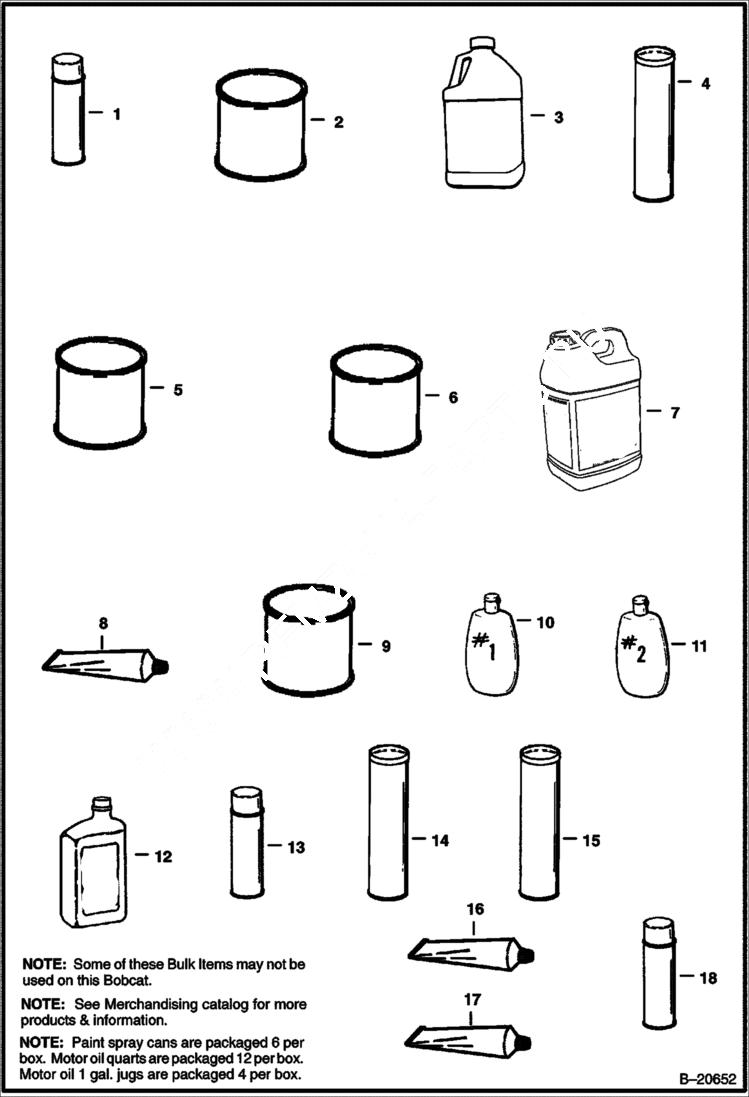 1

2

3

4

5

6

7

8

9

#1

10

#2

11

12

13

14

15

16

17

18

NOTE: Some of these Bulk Items may not be used on this Bobcat.

NOTE: See Merchandising catalog for more products & information.

NOTE: Paint spray cans are packaged 6 per box. Motor oil quarts are packaged 12 per box. Motor oil 1 gal. jugs are packaged 4 per box.

B–20652