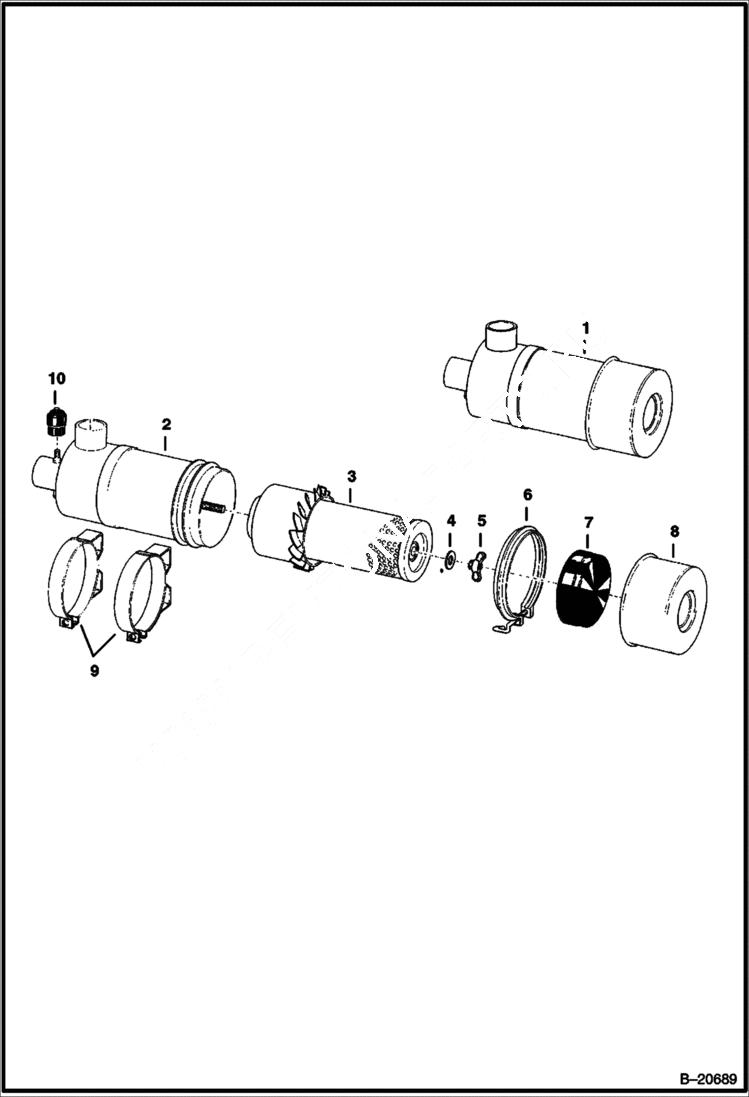 1

10

2

3

4

5

6

7

8

9

B–20689