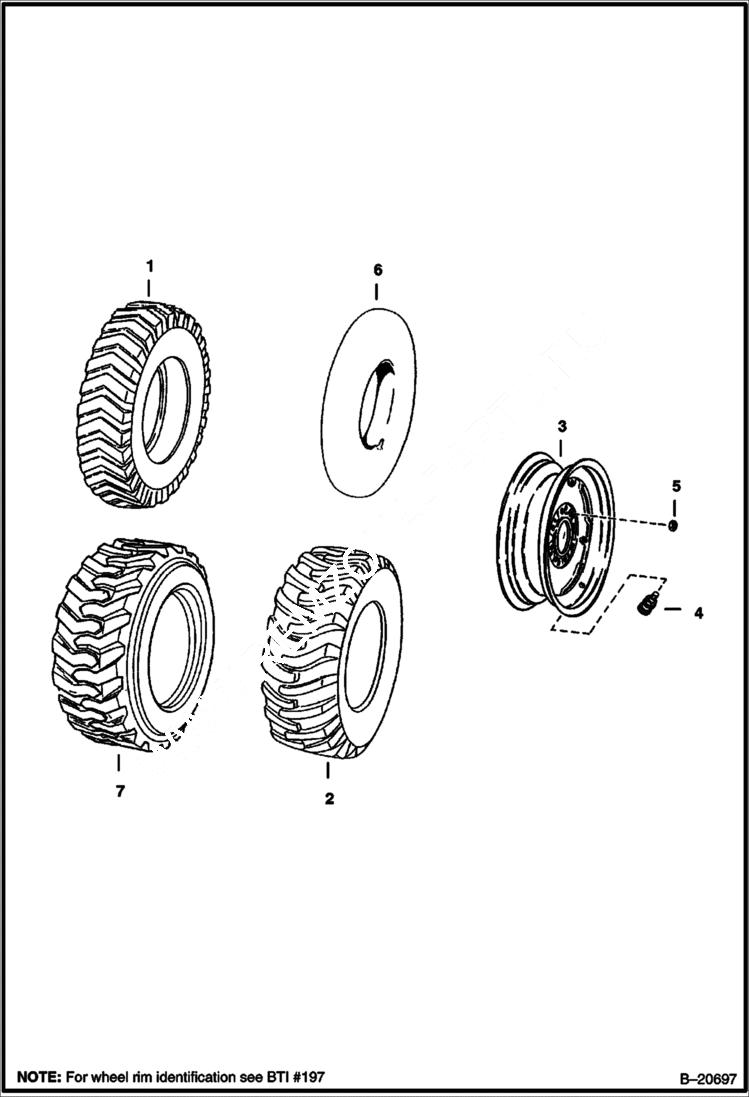 1

6

3

5

4

7

2

NOTE: For wheel rim identification see BTI #197

B–20697