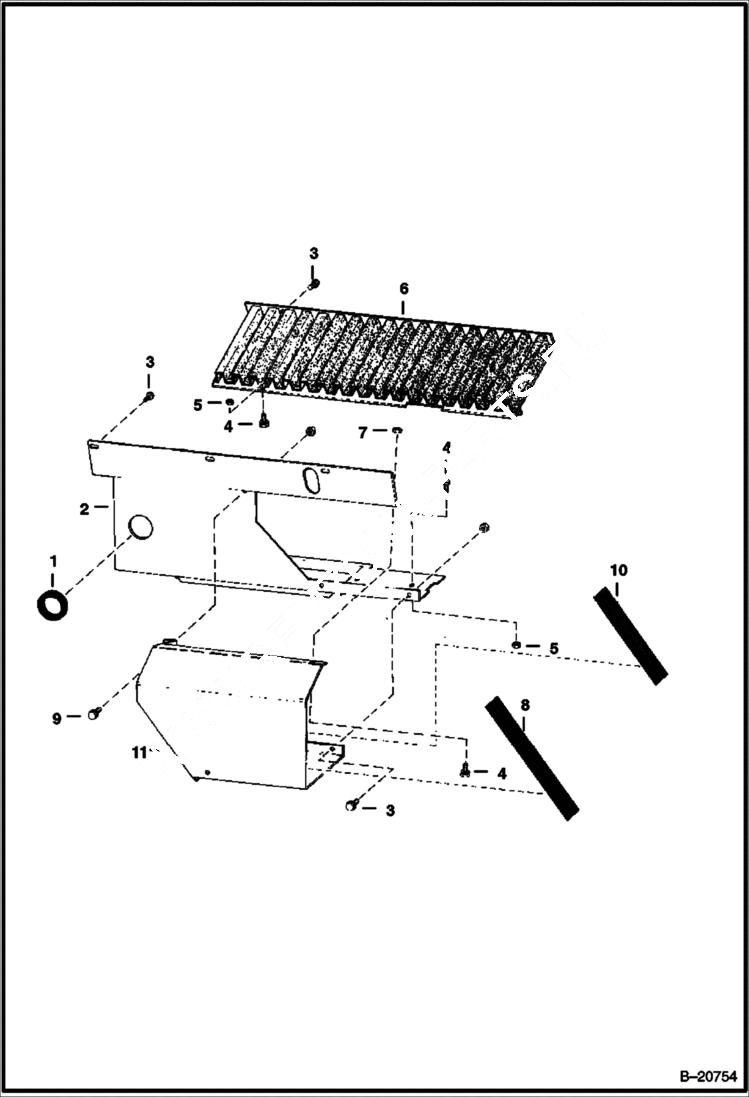 3
6
3
5
4
7
4
2
1
10
5
9
8
11
4
3
B–20754