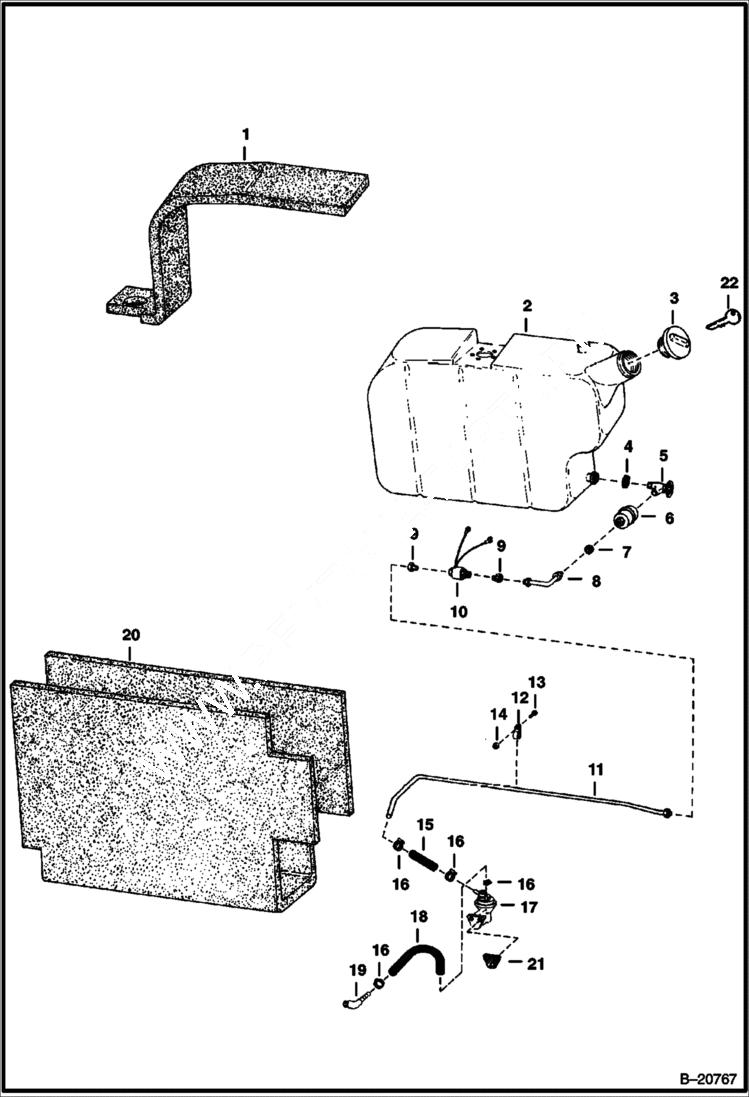 1
2
3
22
4
5
6
7
8
9
10
20
13
12
14
11
15
16
16
16
17
18
16
19
21
B–20767