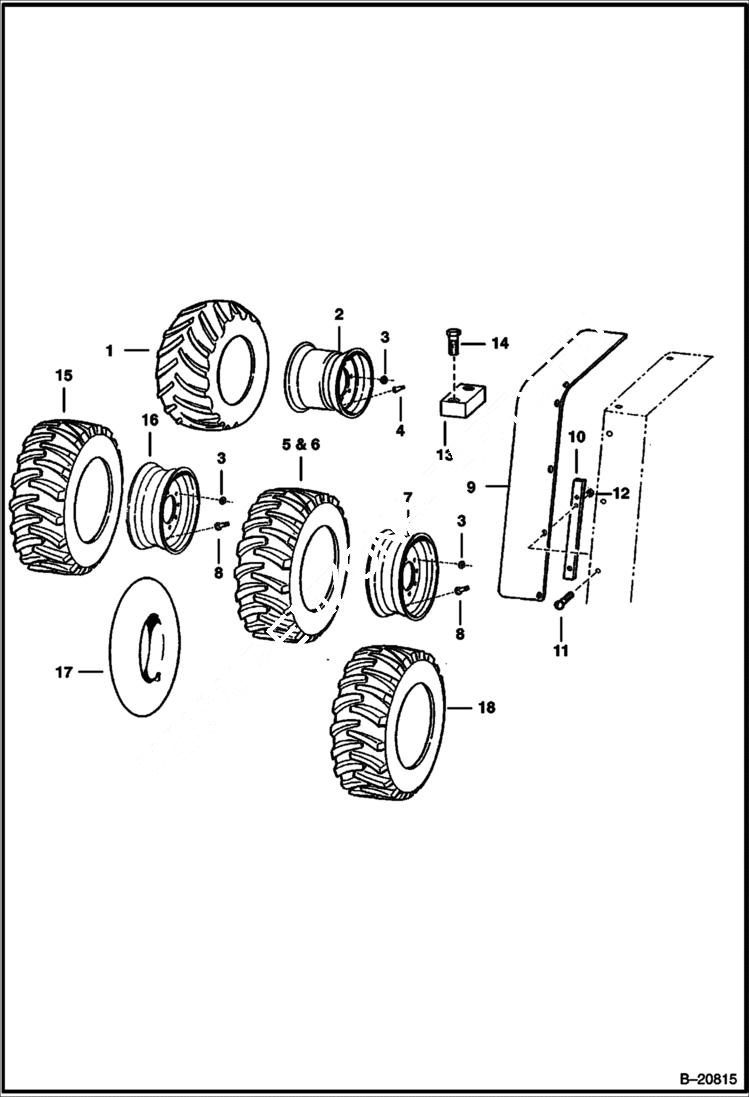 1
2
3
4
14
13
15
16
3
8
5 & 6
7
3
8
9
10
12
11
17
18
B–20815