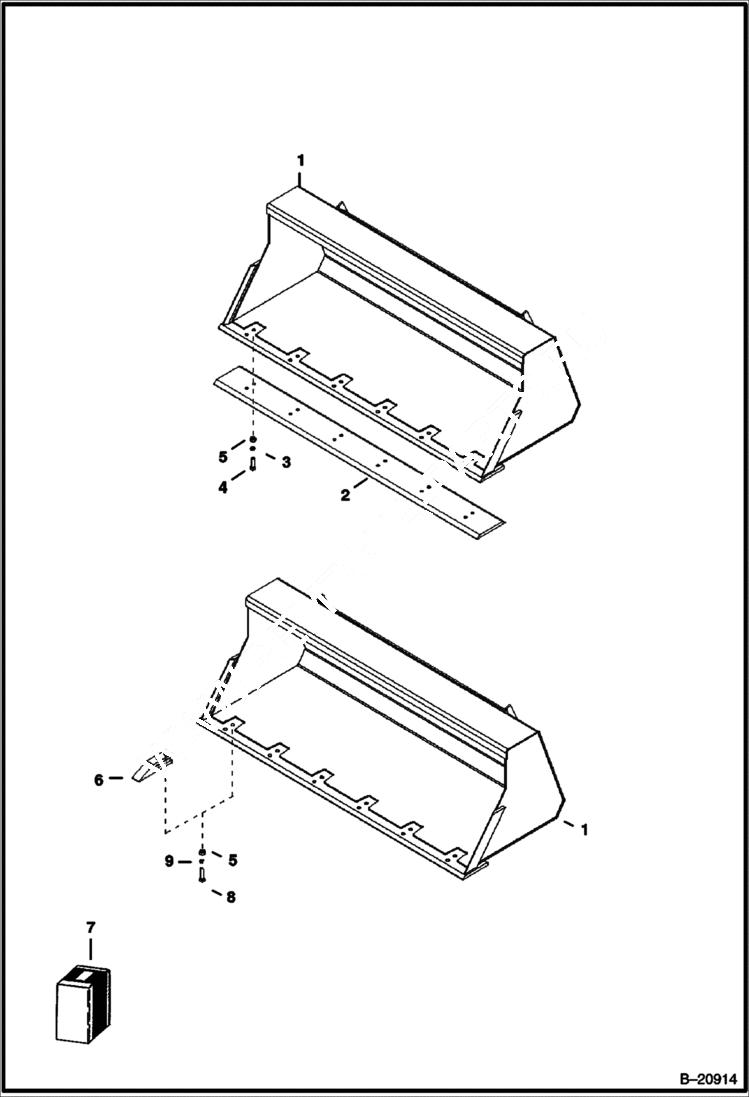 1

5
3
4
2

6
1
9
5
8

7

B–20914