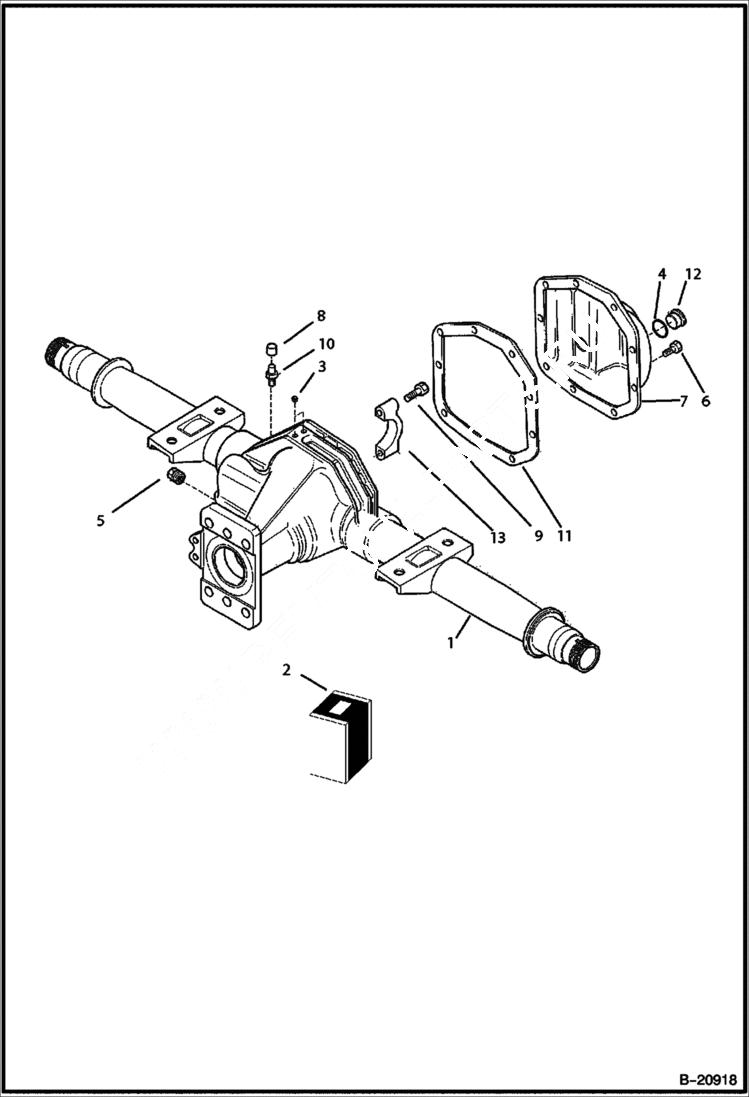 4
12
8
10
3
7
6
5
13
9
11
1
2
B–20918