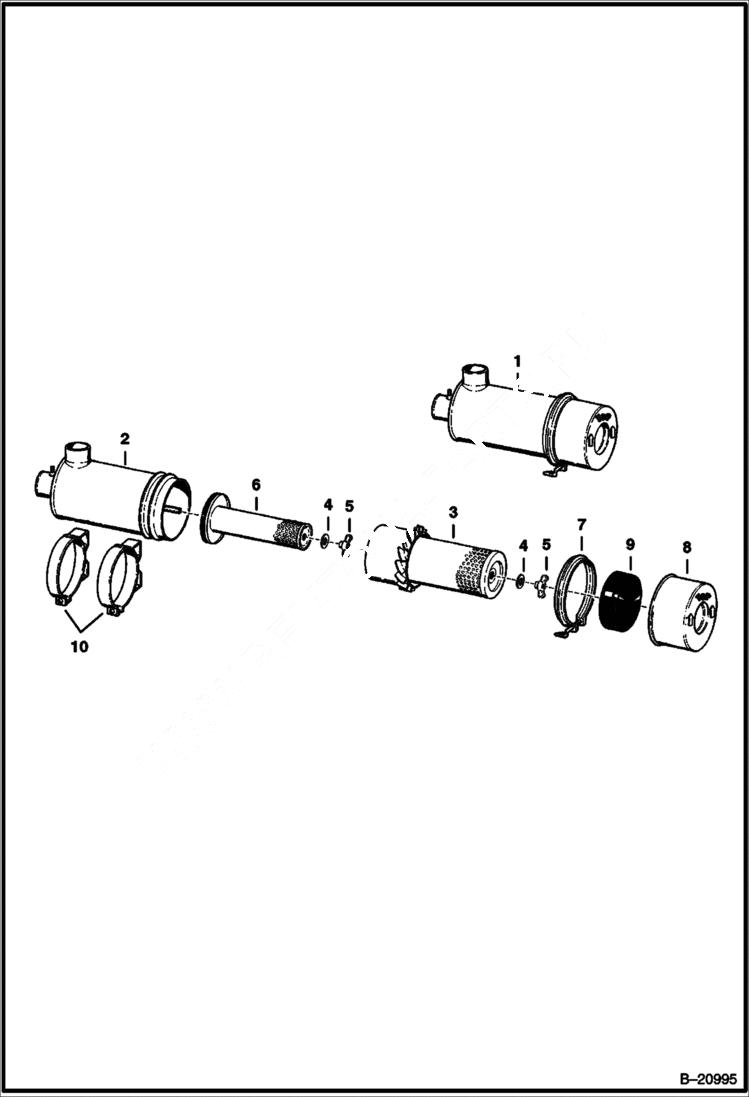 1
2
6
4
5
3
4
5
7
9
8
10
B–20995