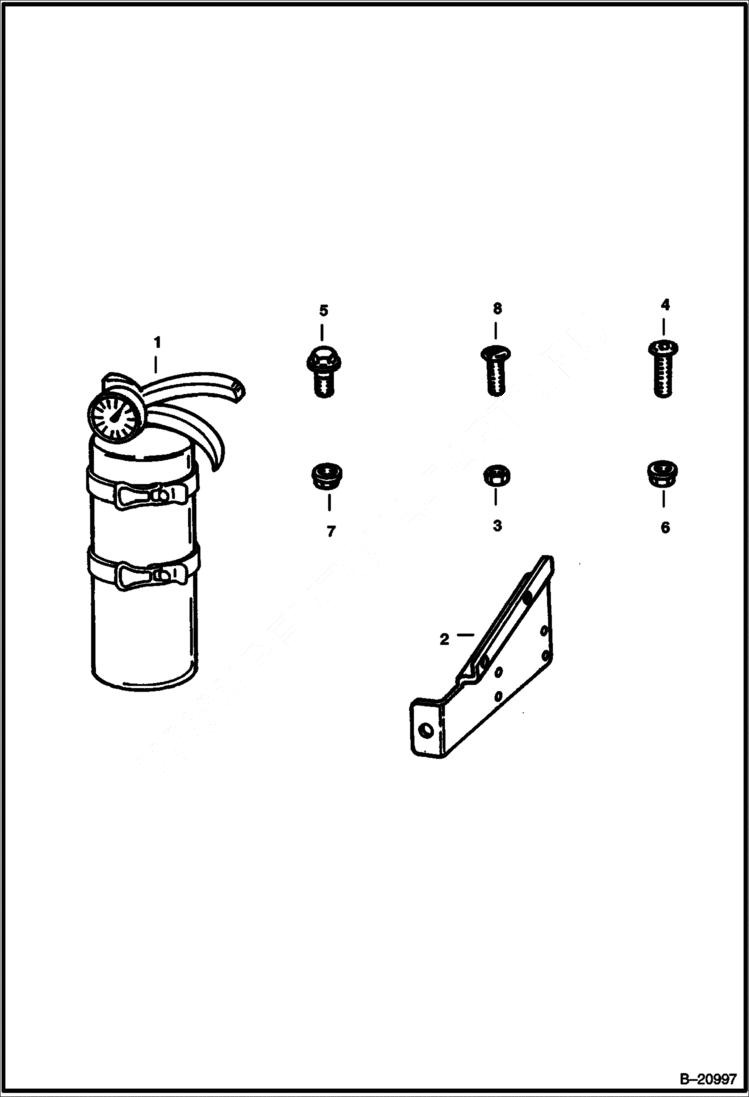 1

5

8

4

7

3

6

2

B–20997