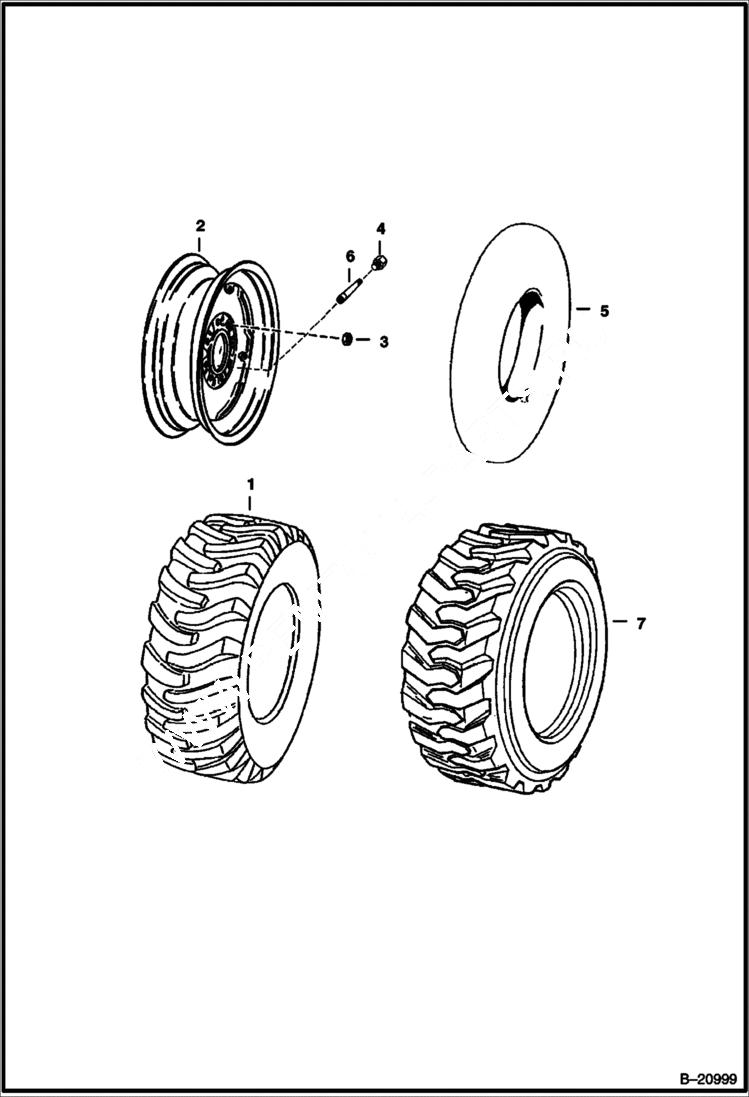 2
4
6
3
5
1
7
B–20999