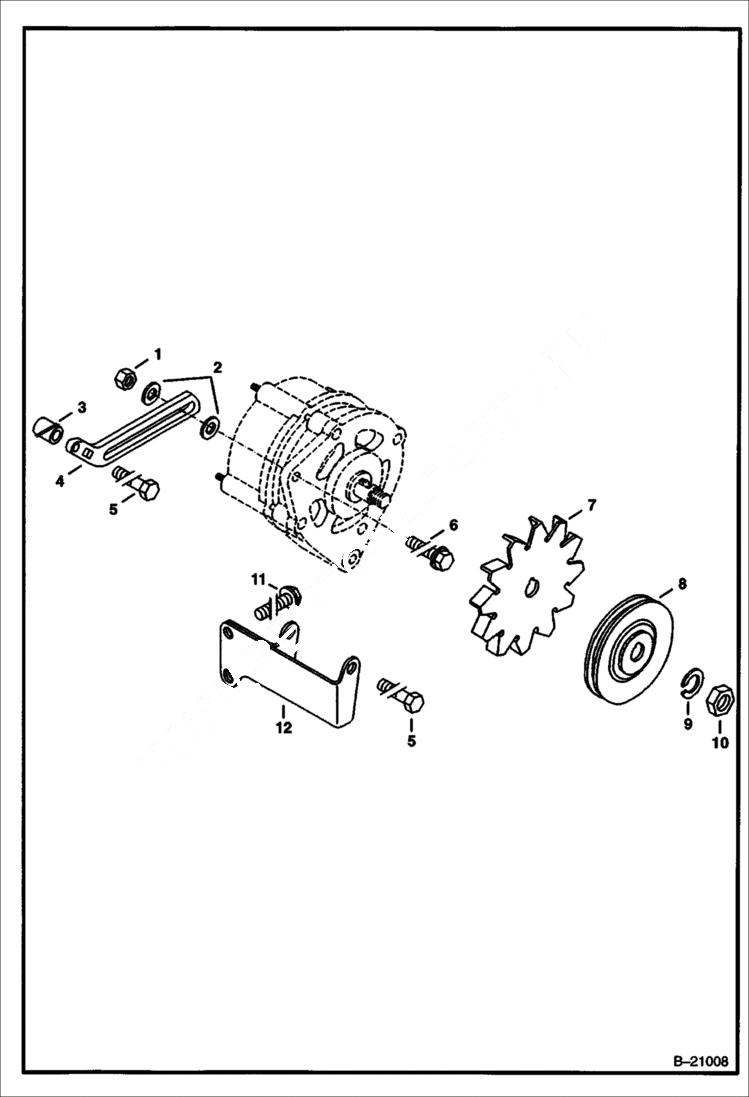 1
2
3
4
5
6
7
8
11
12
5
9
10

B–21008