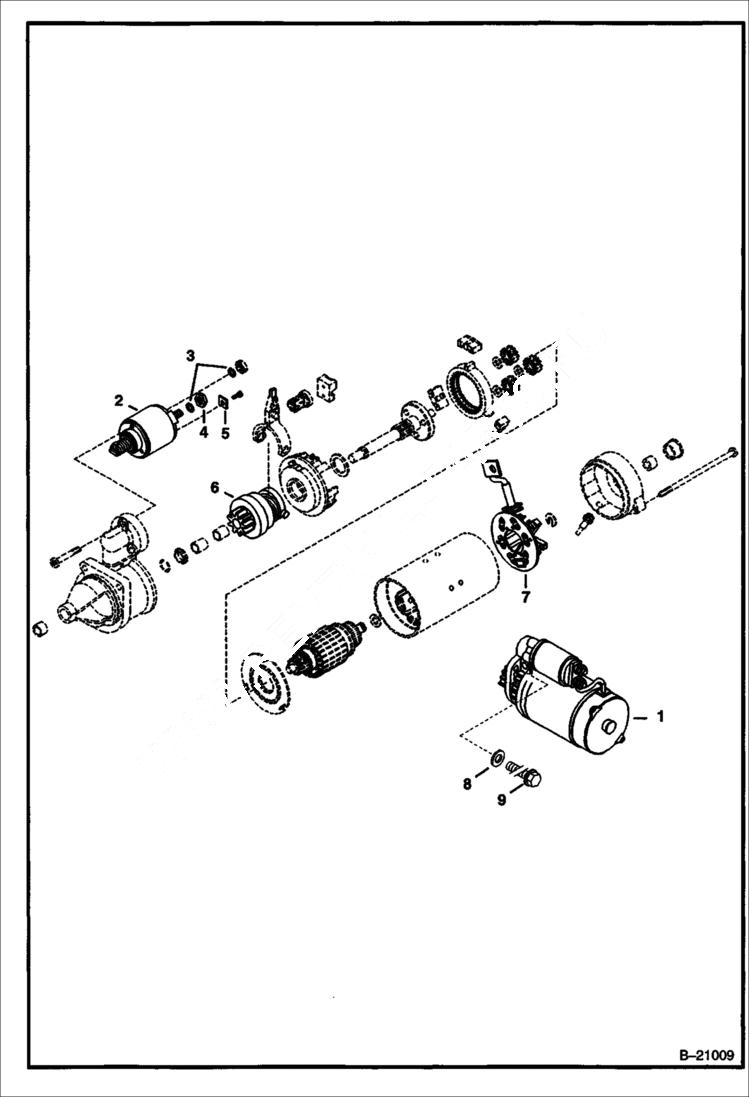 3
2
4
5
6
7
1
8
9
B–21009