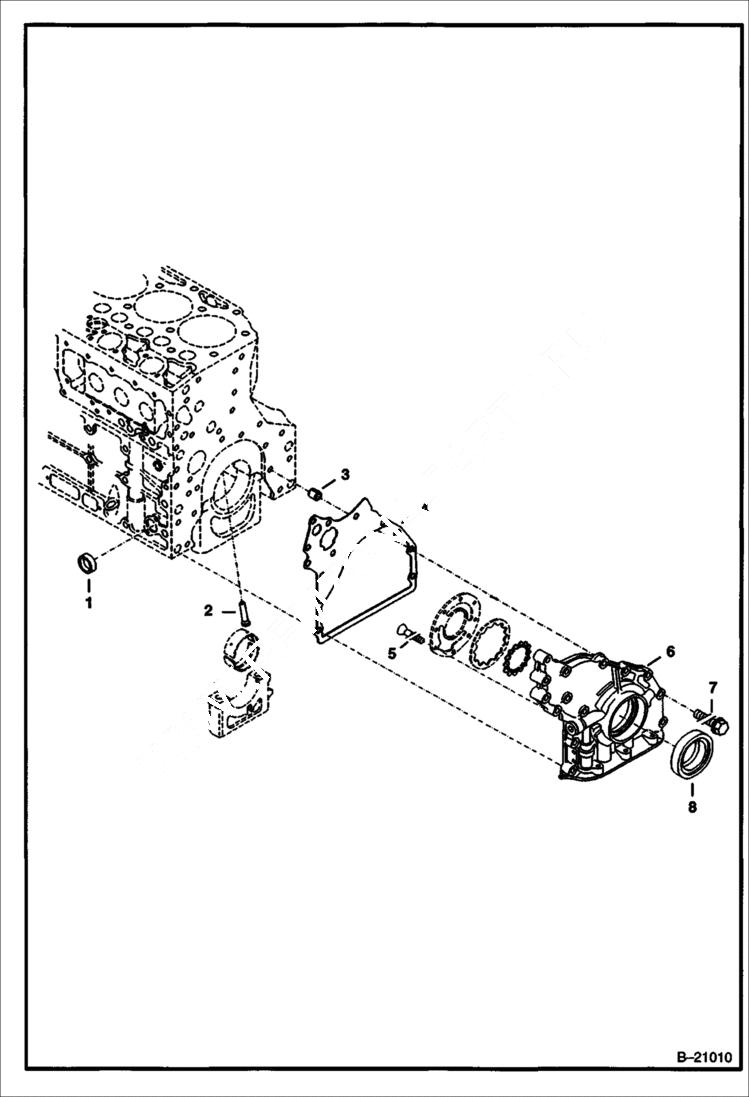 3
1
2
5
6
7
8
B–21010