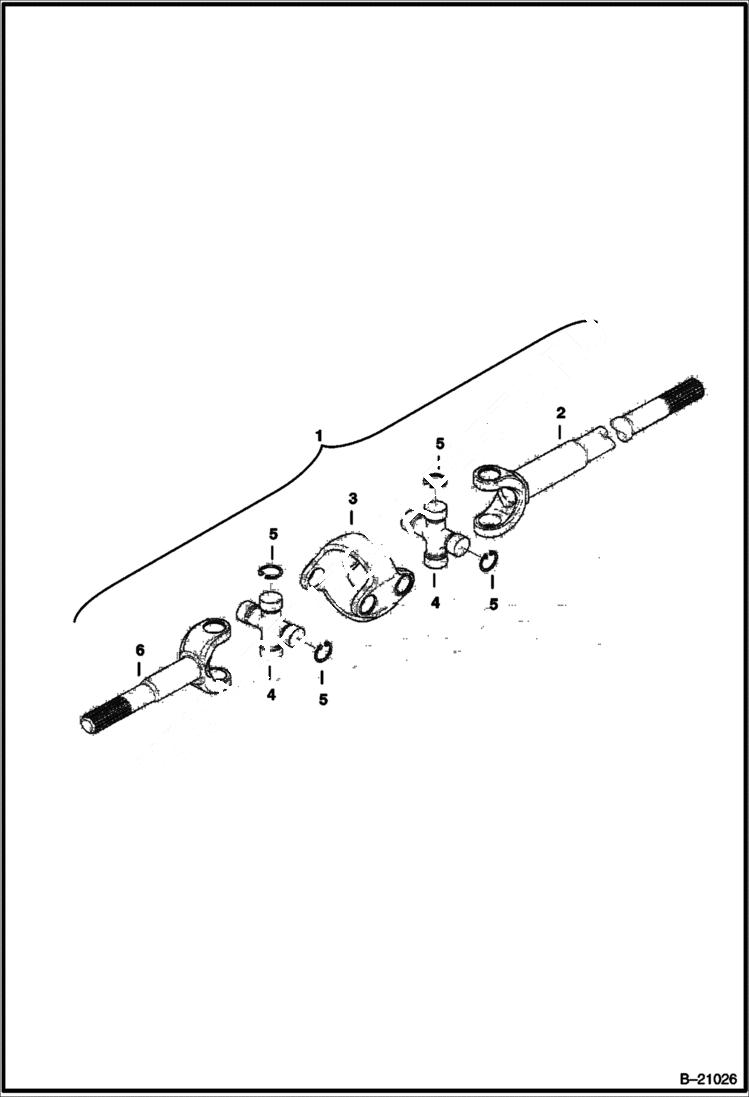 1
2
5
3
5
4
5
6
4
5
B–21026