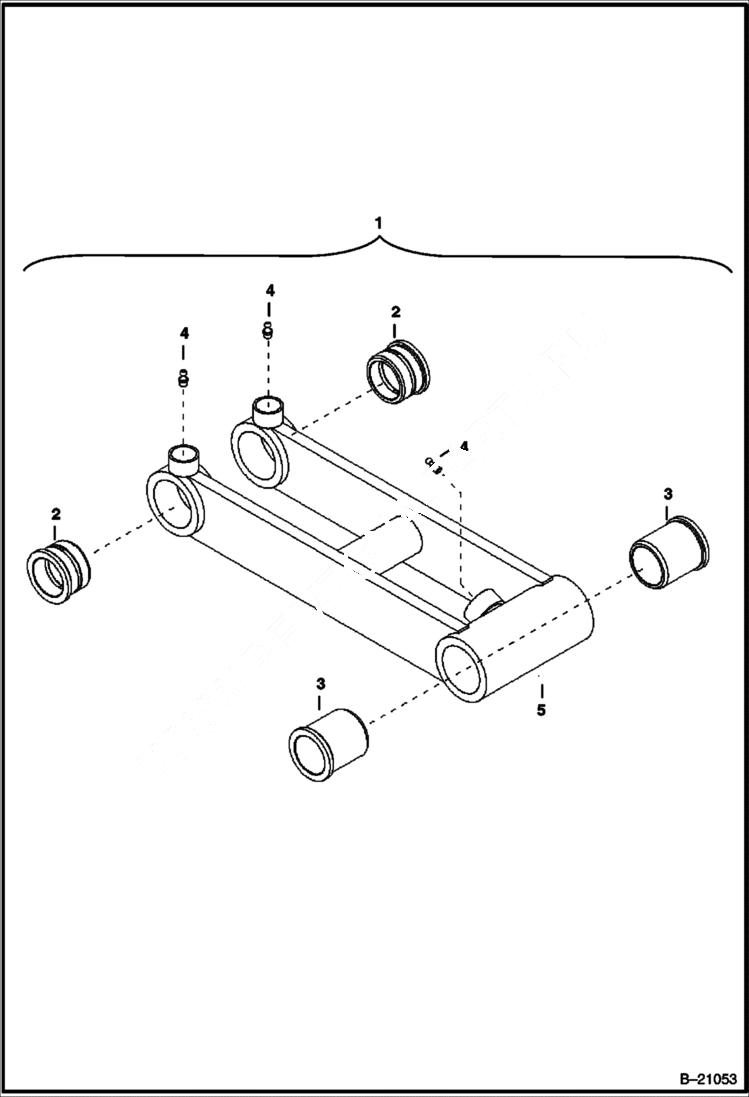 1

4

4

2

4

2

3

3

5

B–21053