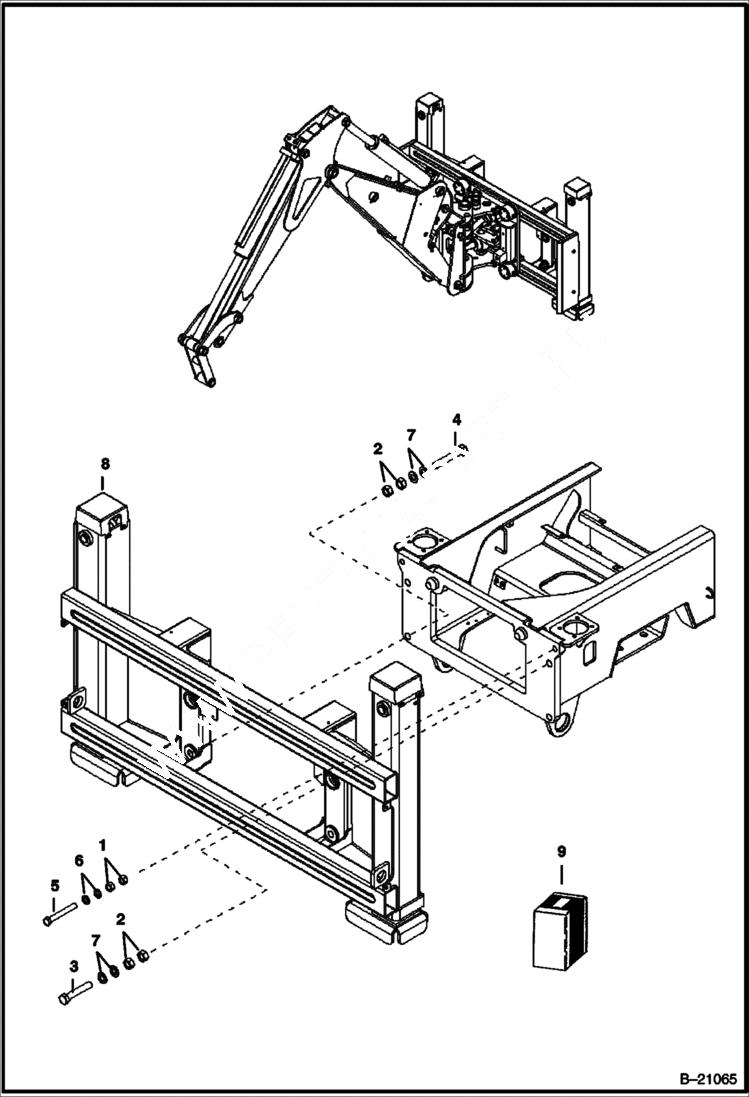 4
2
7
8
1
6
5
2
7
3
9
B–21065