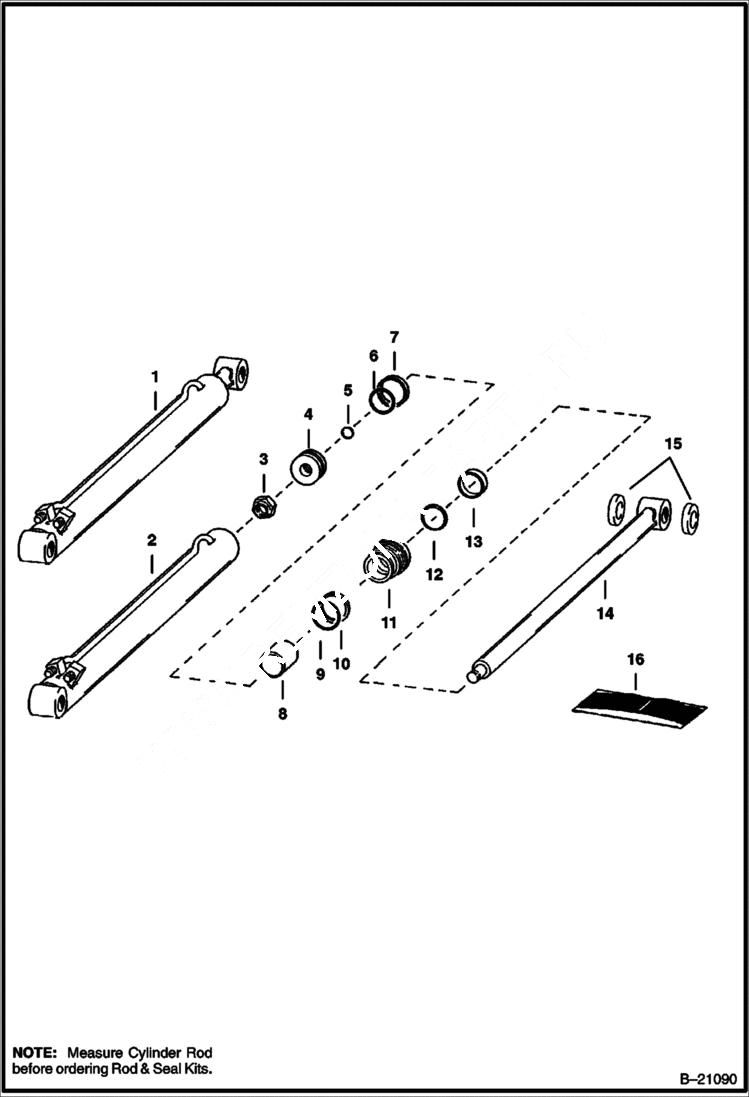 1
2
3
4
5
6
7
8
9
10
11
12
13
14
15
16

NOTE: Measure Cylinder Rod before ordering Rod & Seal Kits.

B–21090