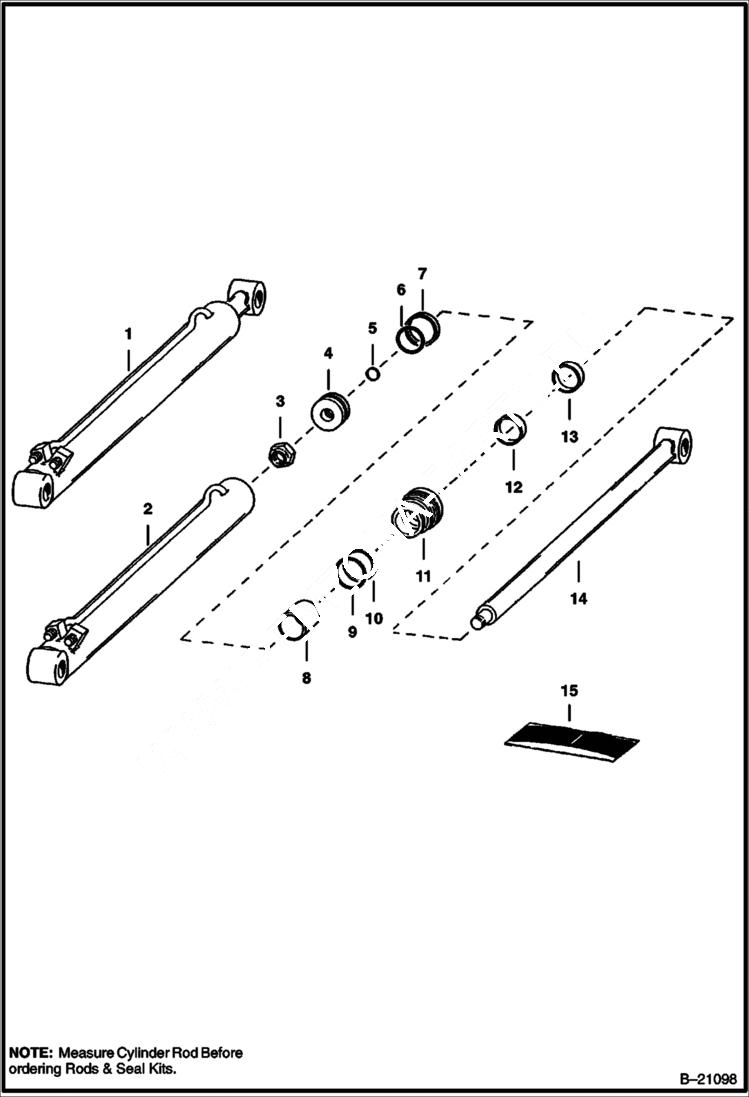 1
2
3
4
5
6
7
8
9
10
11
12
13
14
15

NOTE: Measure Cylinder Rod Before ordering Rods & Seal Kits.

B–21098