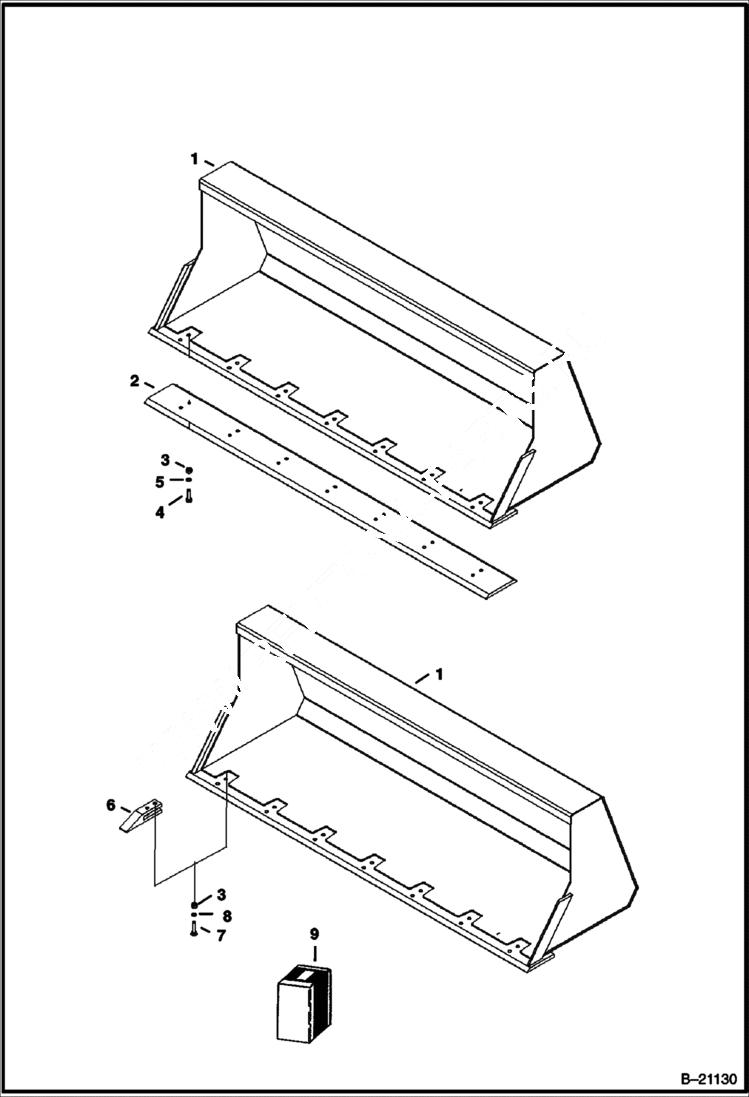 1
2
3
5
4
1
6
3
8
7
9
B–21130