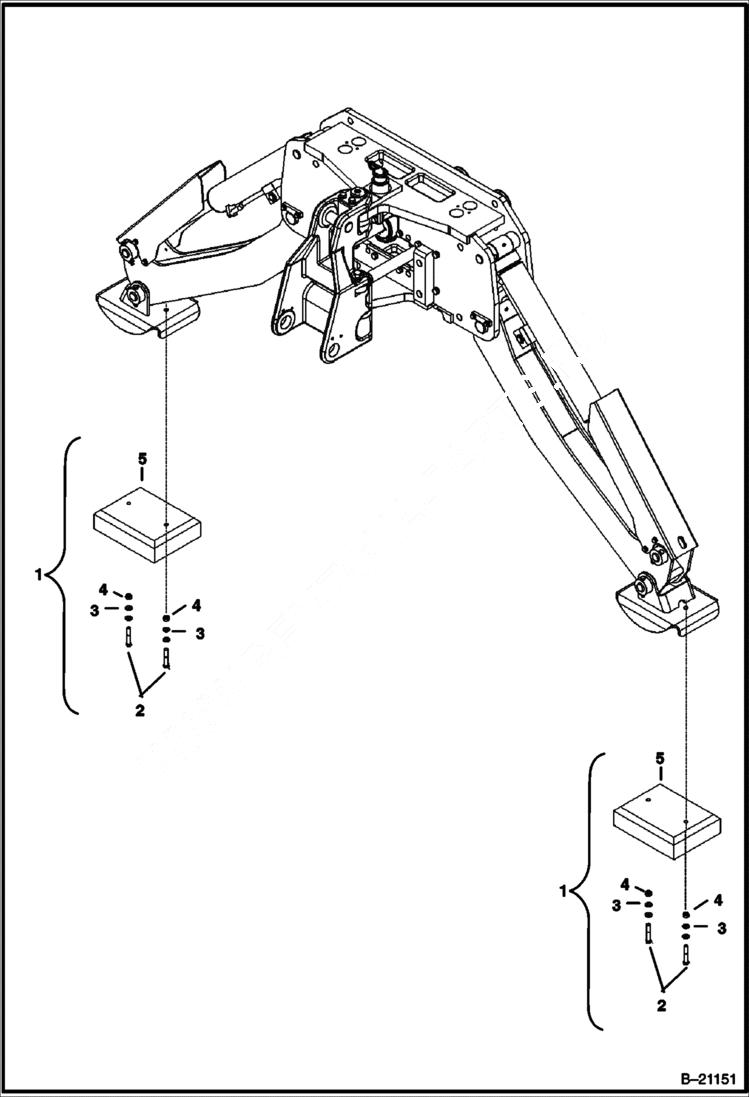 5
1
4
3
4
3
2
5
1
4
3
4
3
2
B–21151