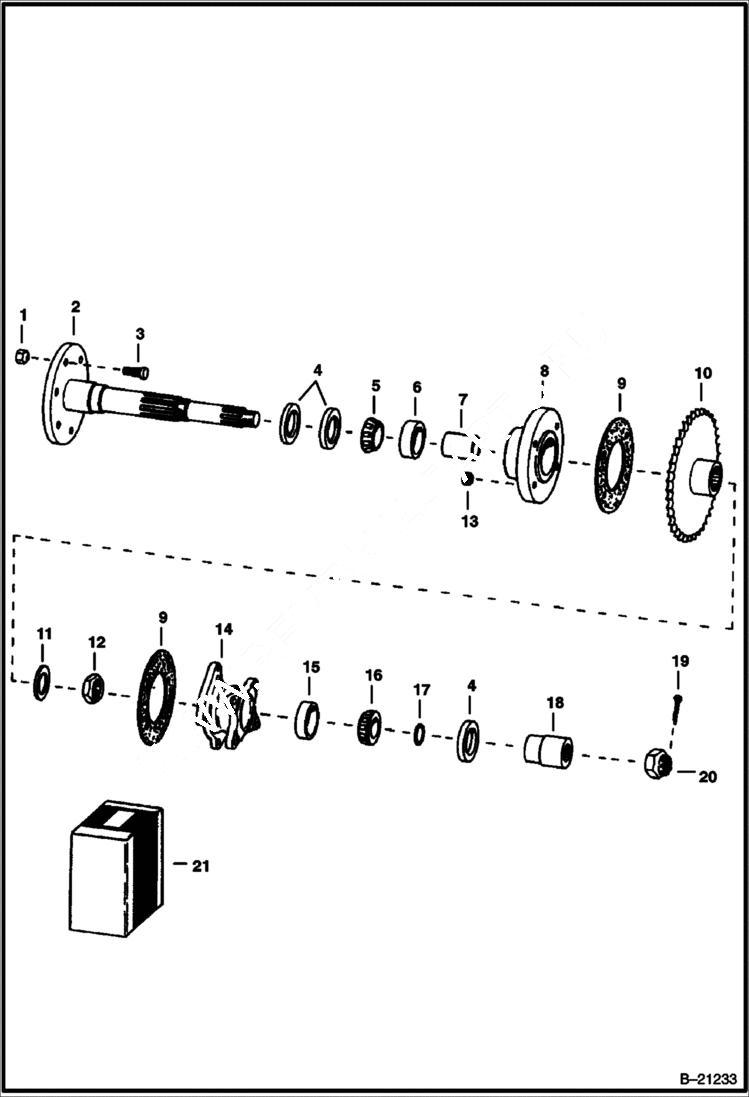 1
2
3
4
5
6
7
8
9
10
13
11
12
9
14
15
16
17
4
18
19
20
21
B–21233