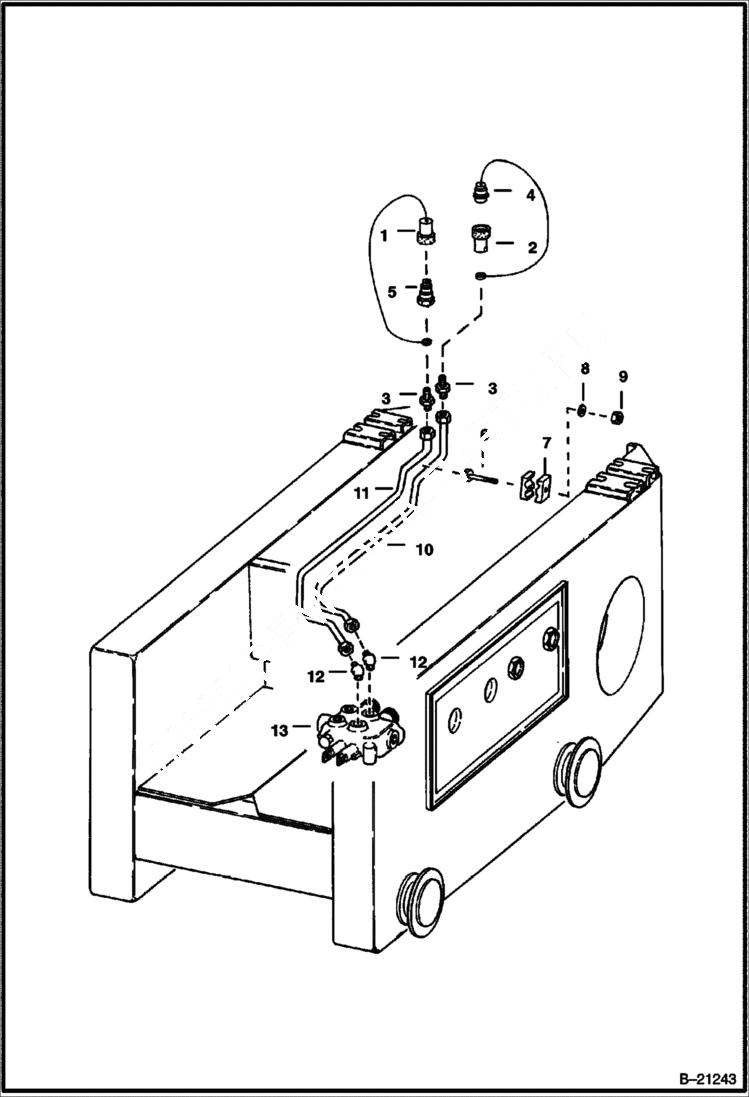 4
1
2
5
3
3
8
9
7
11
10
12
12
13
B–21243