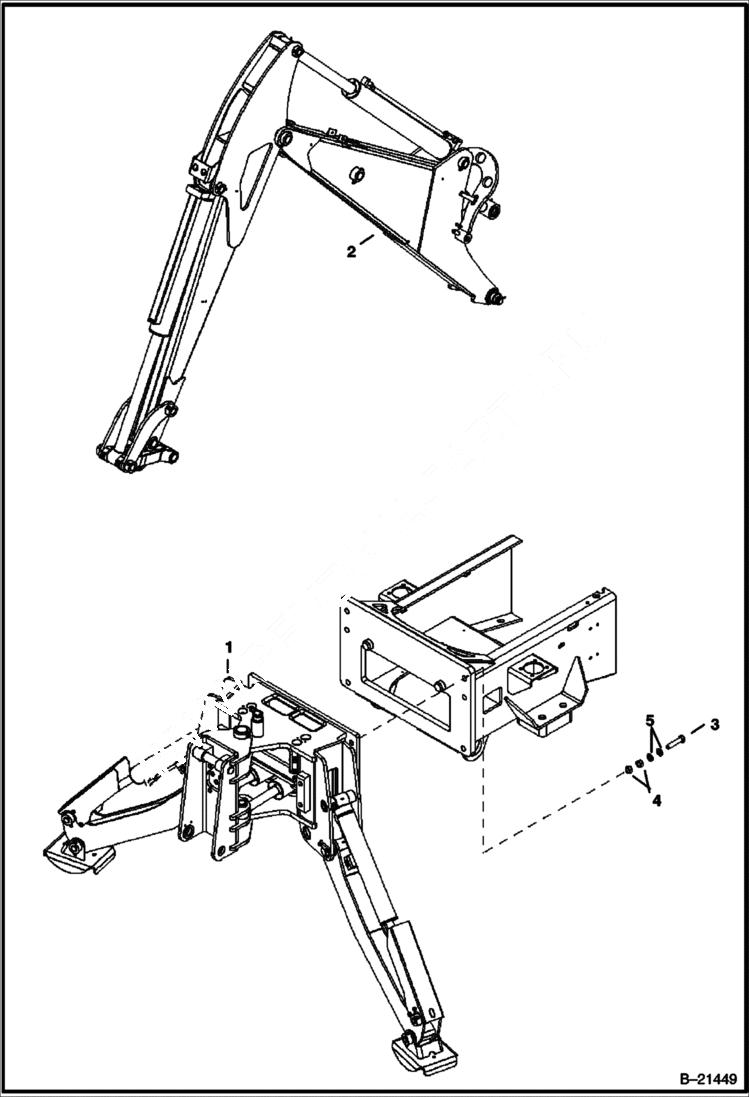 2

1

5

3

4

B–21449