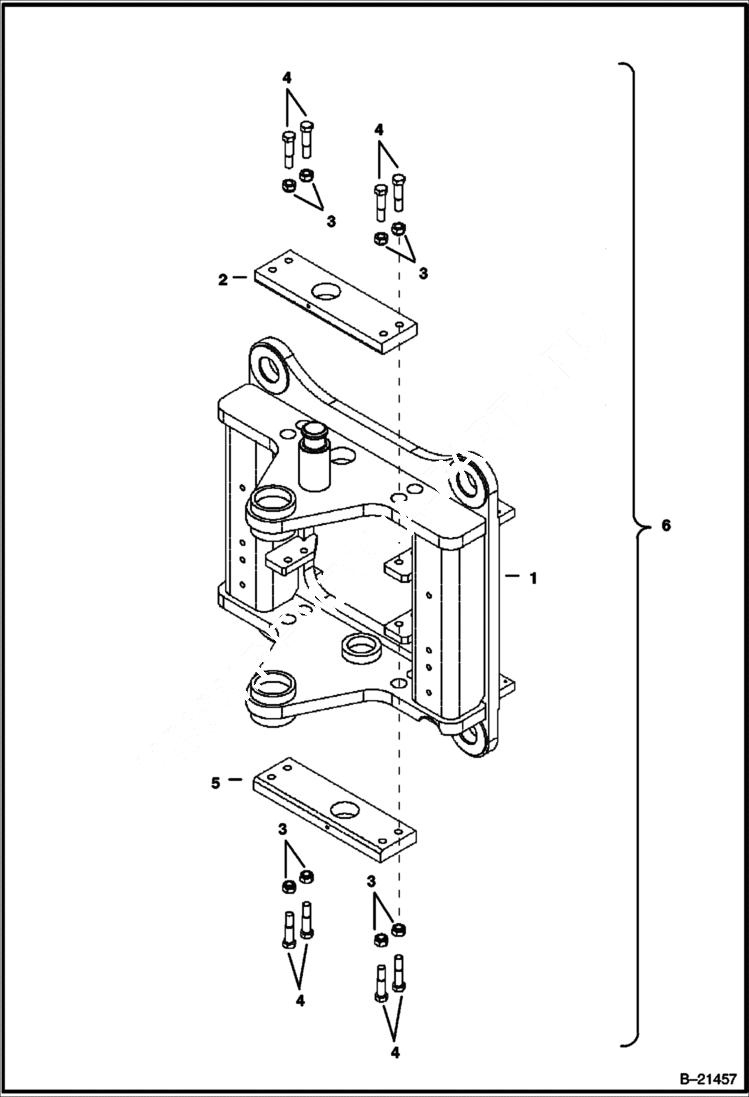 4
4
3
3
2
6
1
5
3
3
4
4
B–21457