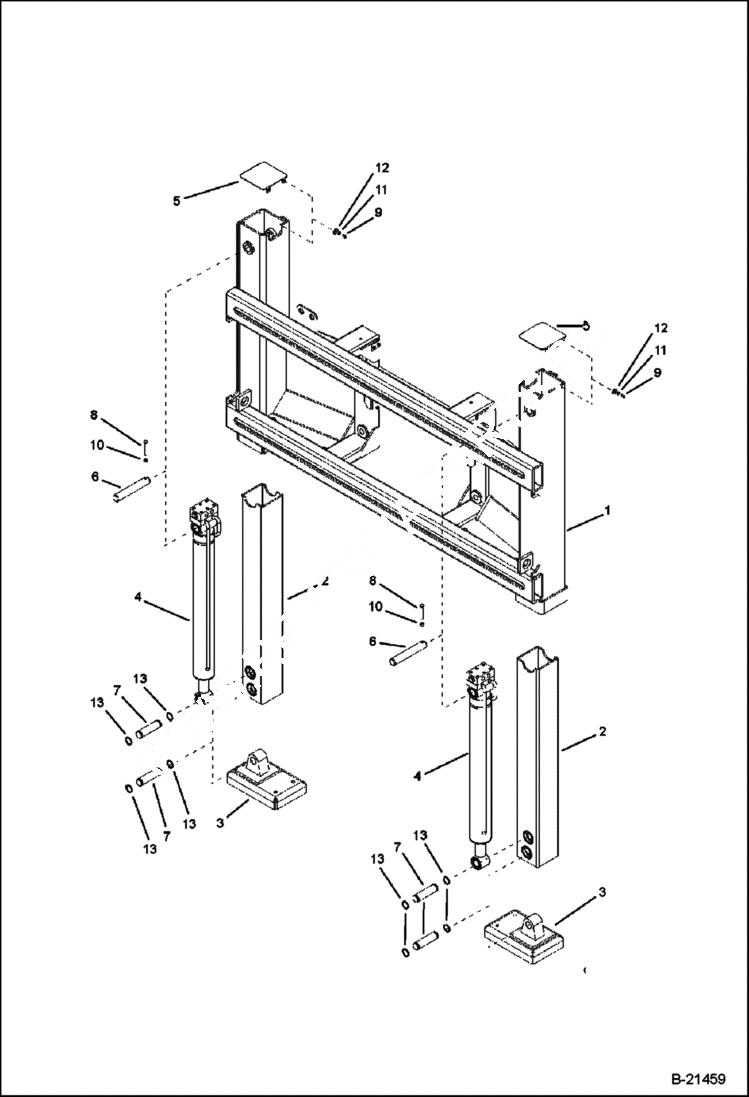 5
12
11
9
12
11
9
8
10
6
1
4
2
8
10
6
13
7
13
13
7
13
13
3
4
2
13
7
13
3
B-21459