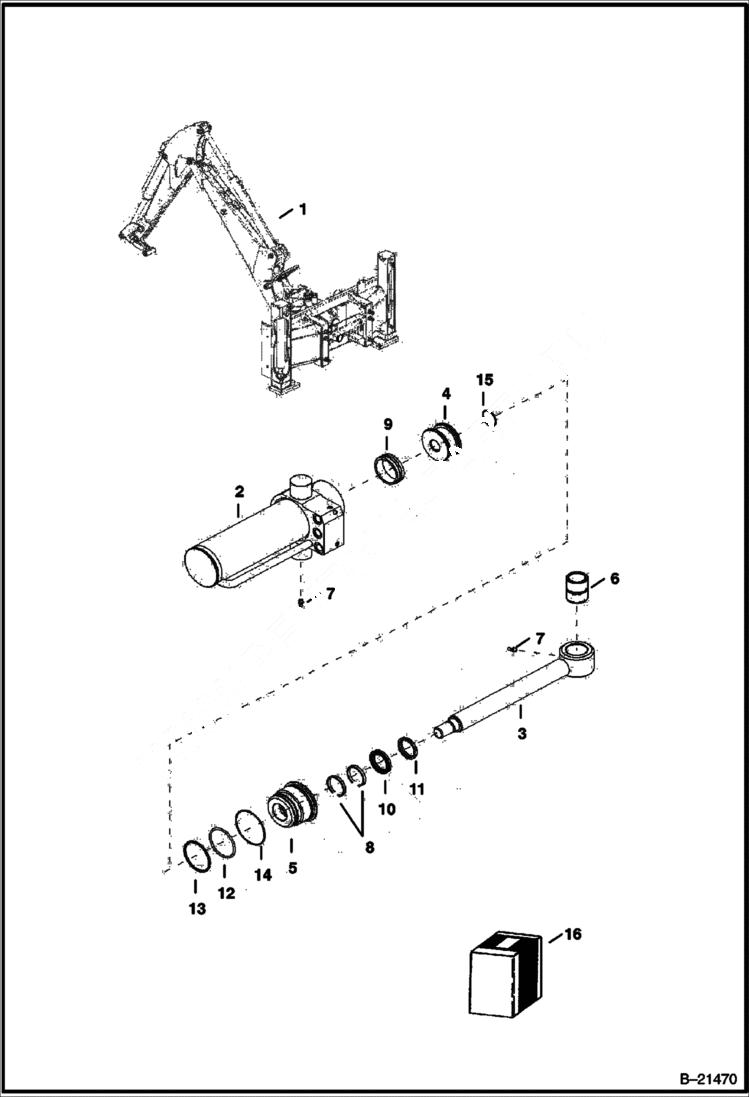 1
15
4
9
2
7
6
7
3
11
10
8
5
14
12
13
16
B–21470