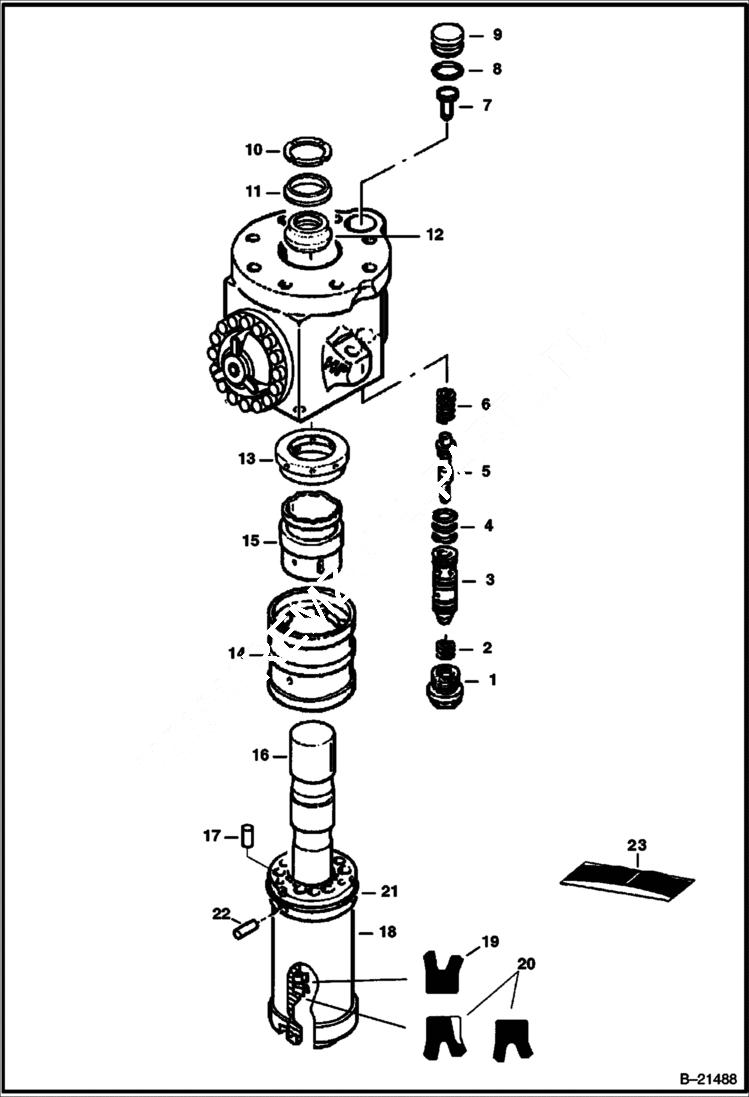 9
8
7
10
11
12
6
5
4
3
2
1
13
15
14
16
17
21
22
18
19
20
23
B–21488