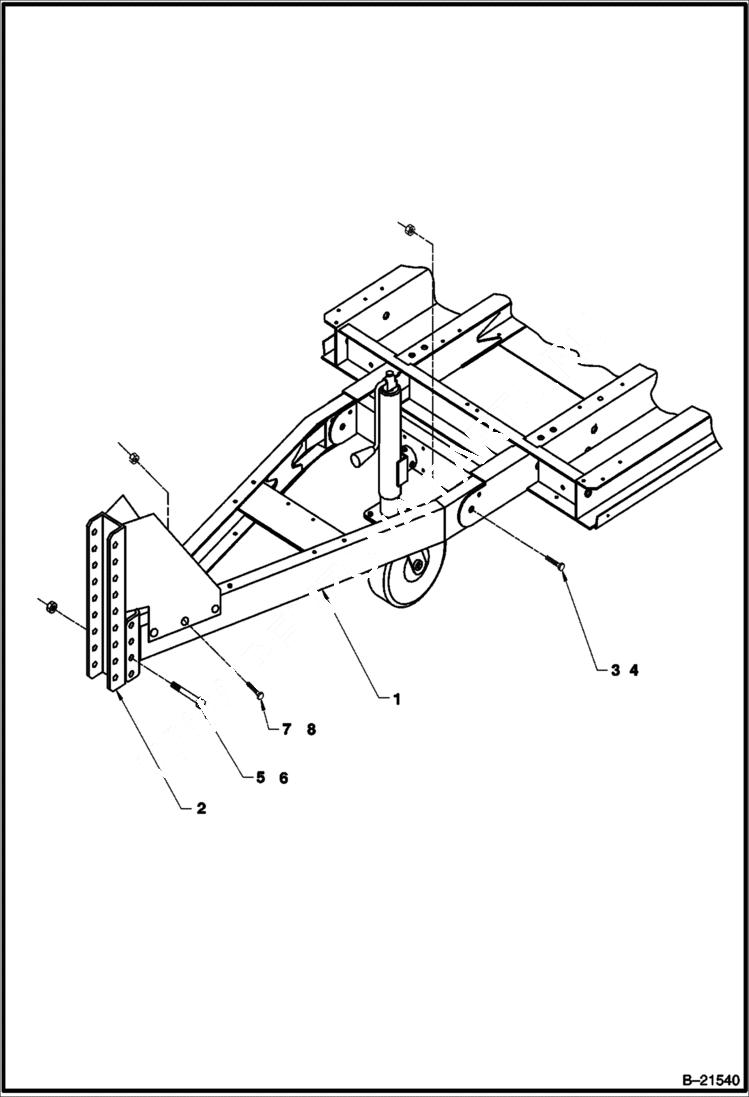 3 4

1

7 8

5 6

2

B–21540