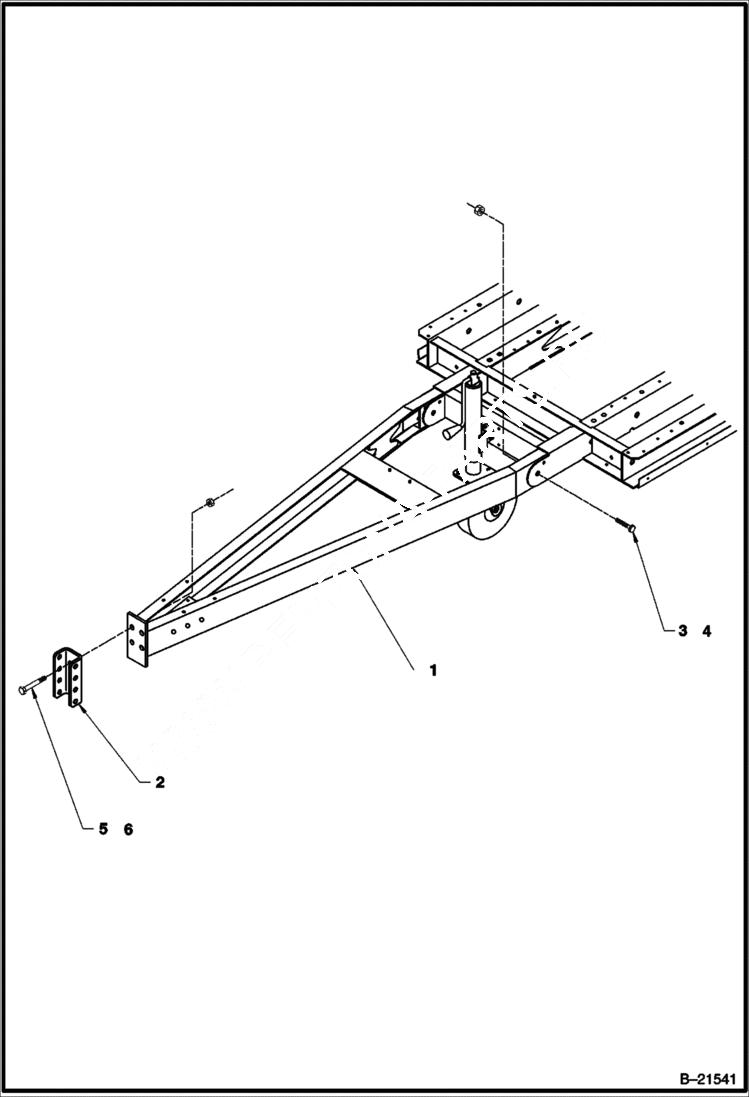 3 4

1

2

5 6

B–21541