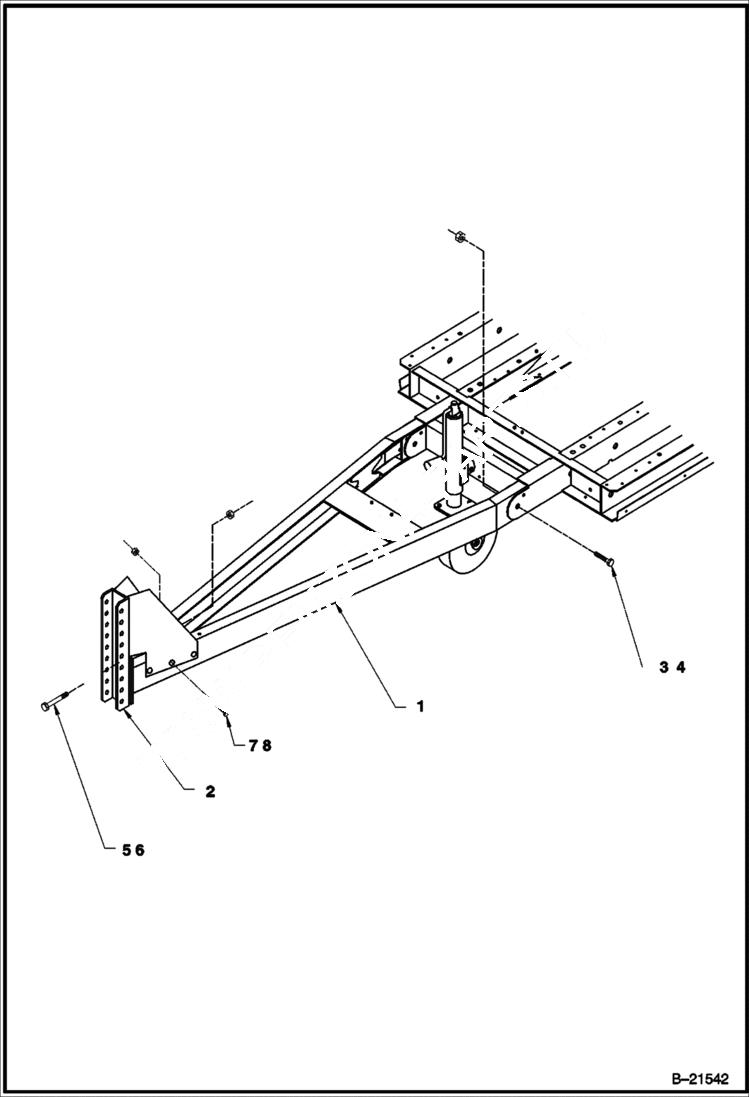 3 4

1

7 8

2

5 6

B–21542