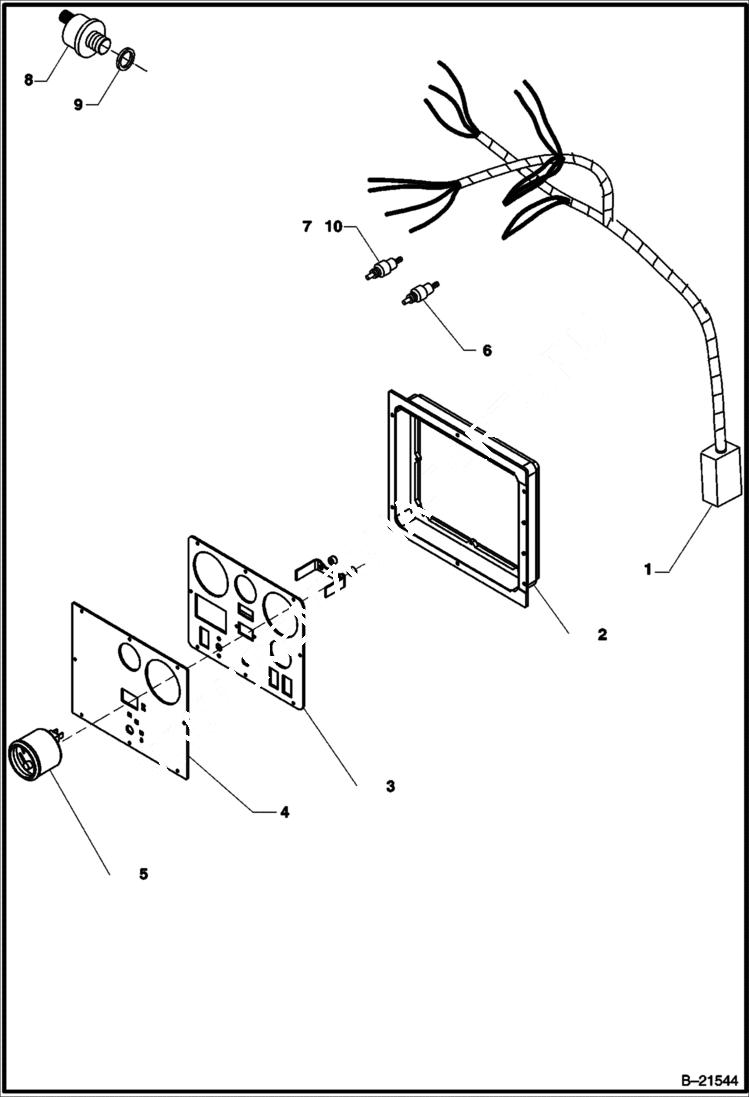 8
9
7
10
6
1
2
3
4
5
B–21544