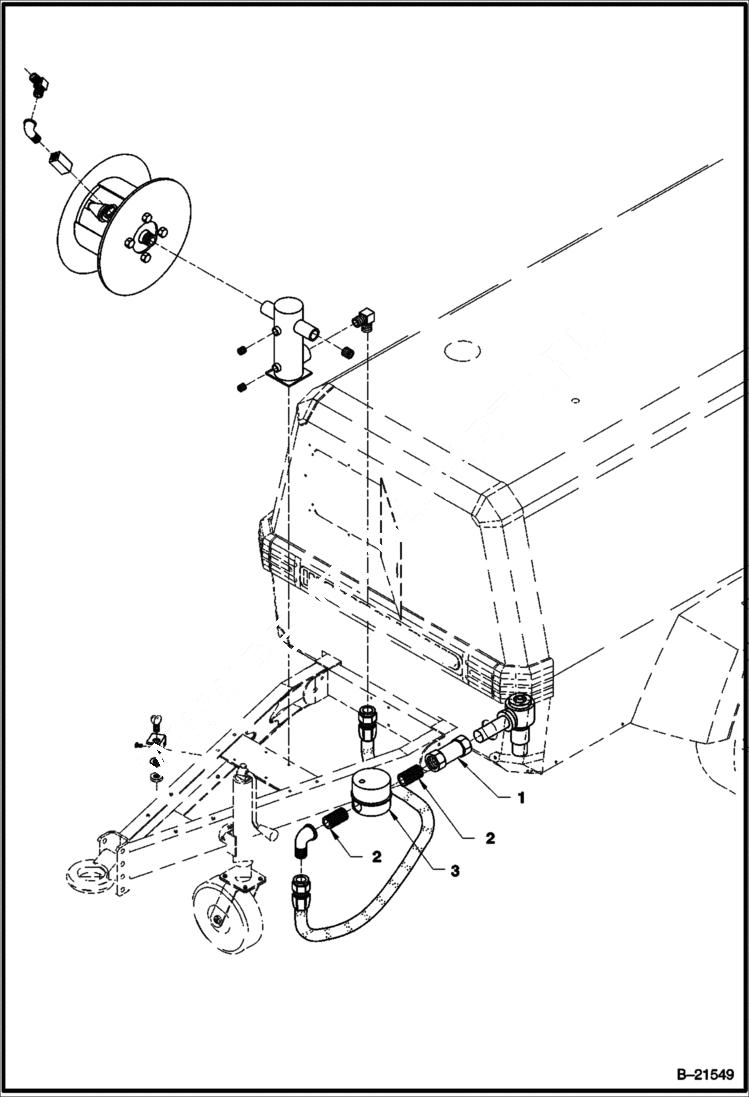 1

2

2

3

B–21549