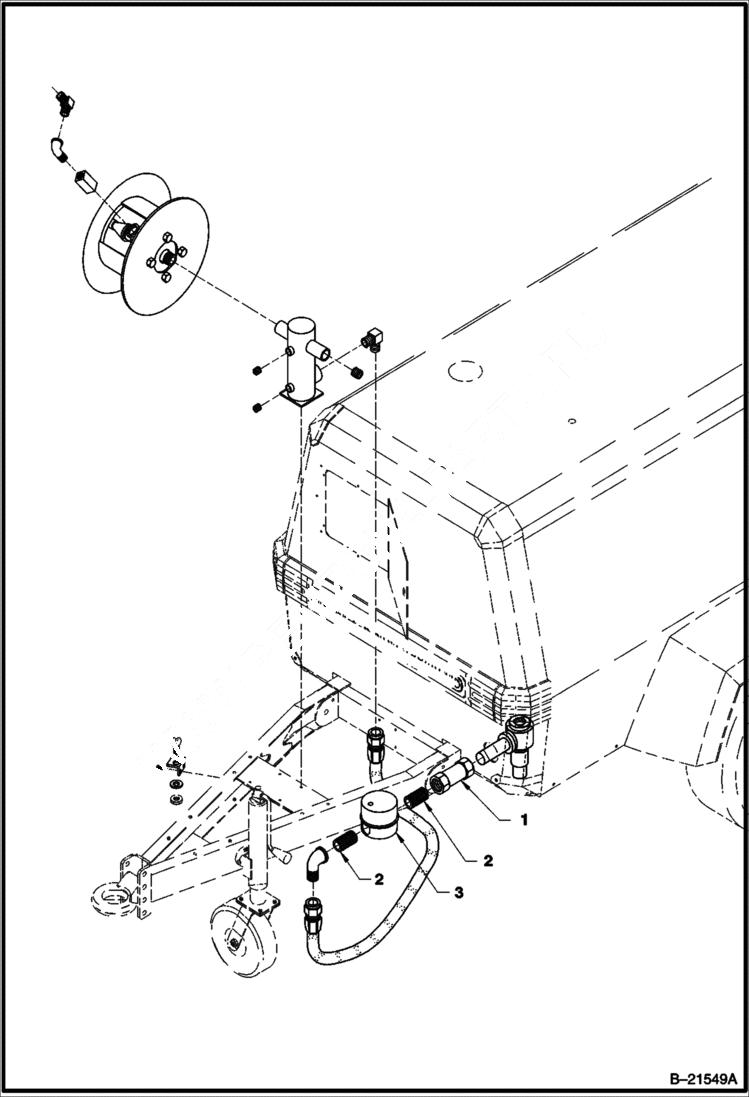 1
2
2
3
B–21549A