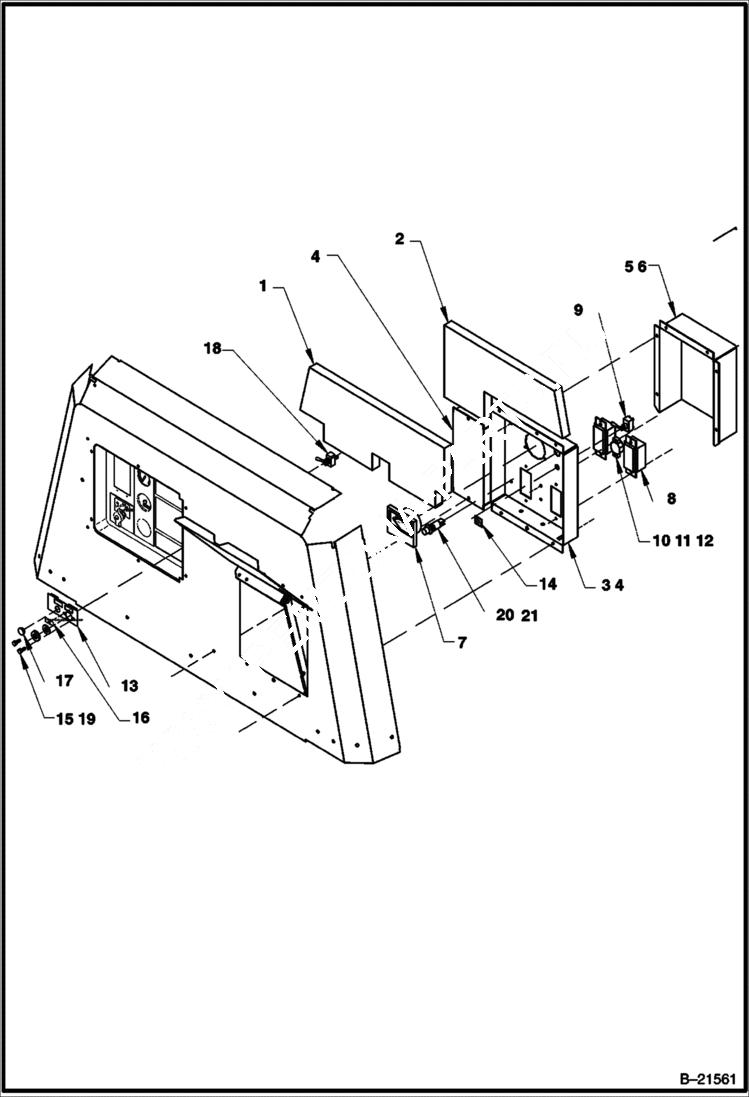 2
4
1
5 6
9
18
8
10 11 12
14
3 4
20 21
7
17
13
15 19
16
B–21561