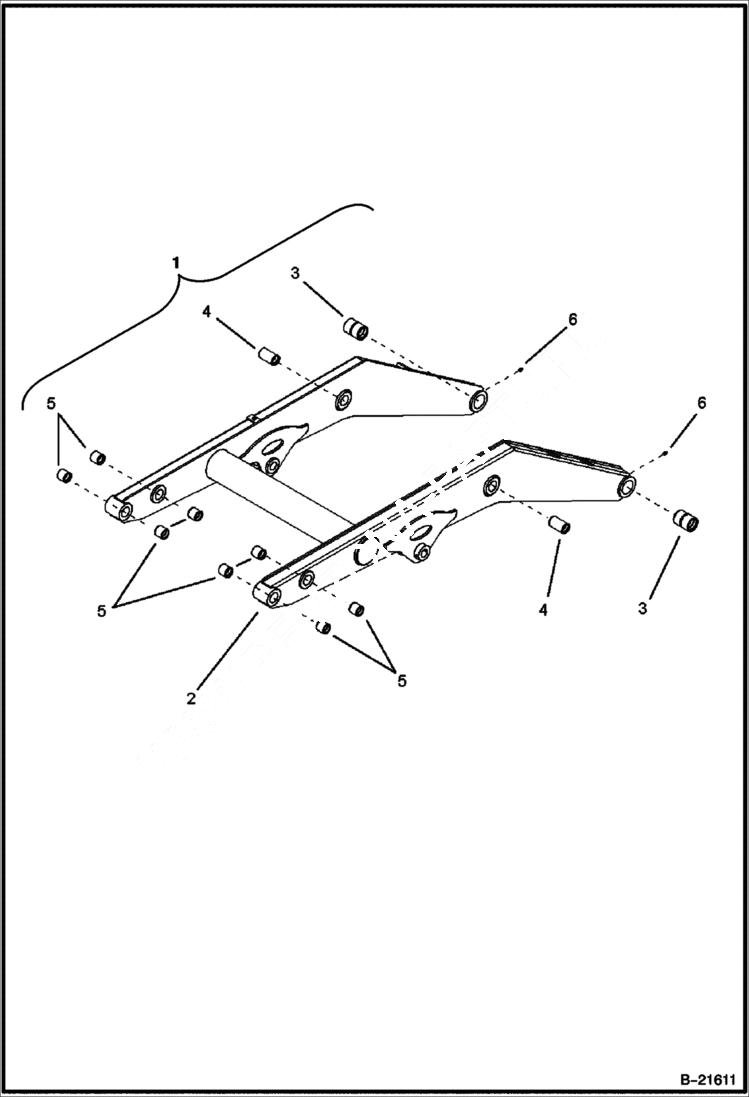 1
3
4
6
5
6
5
4
3
2
5
B–21611