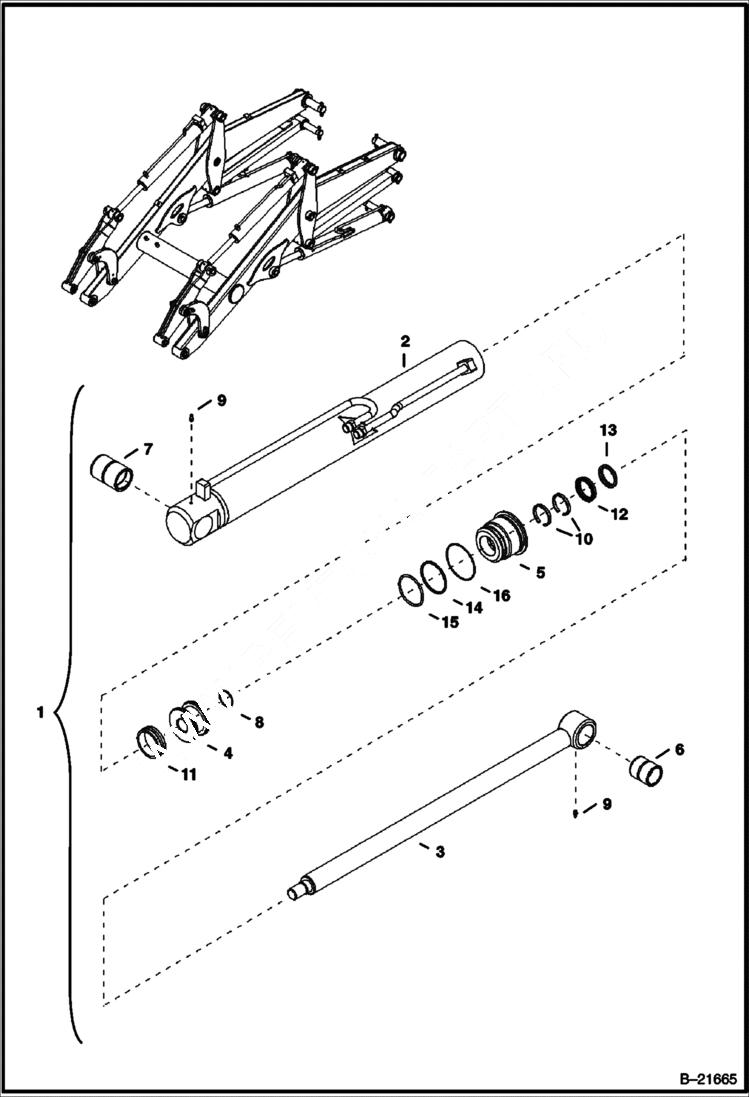 2
9
7
13
12
10
5
16
14
15
1
8
4
11
6
9
3
B–21665