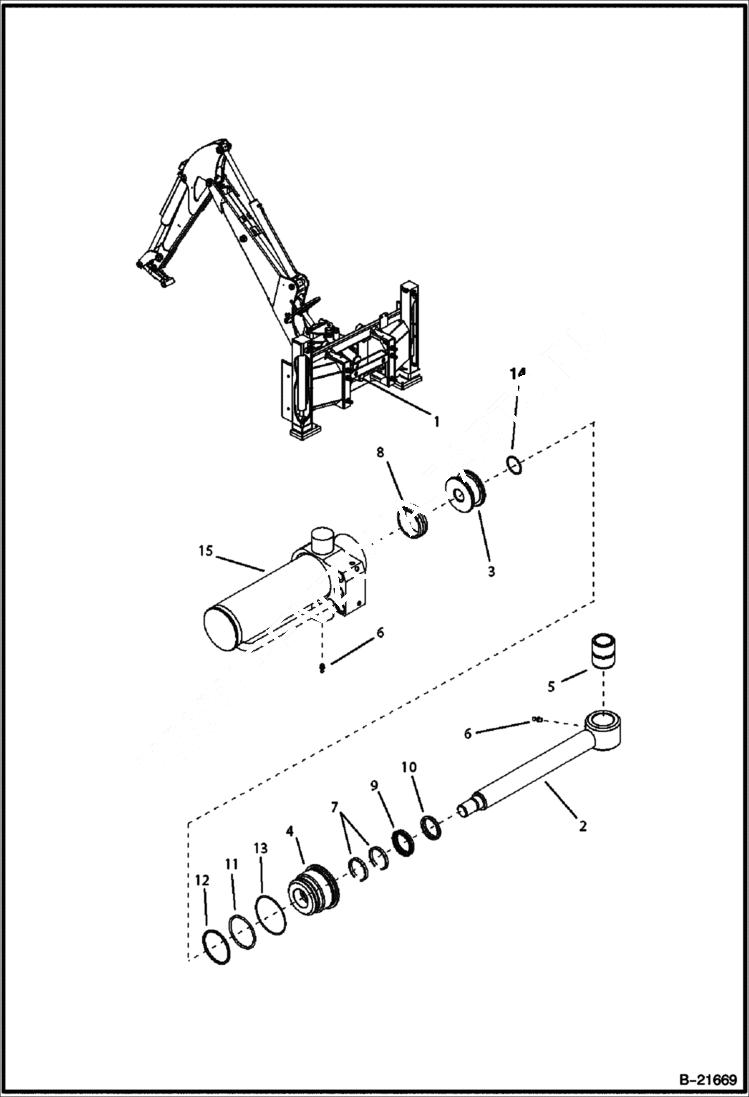 1
14
8
3
15
6
5
6
2
10
9
7
4
13
11
12
B–21669