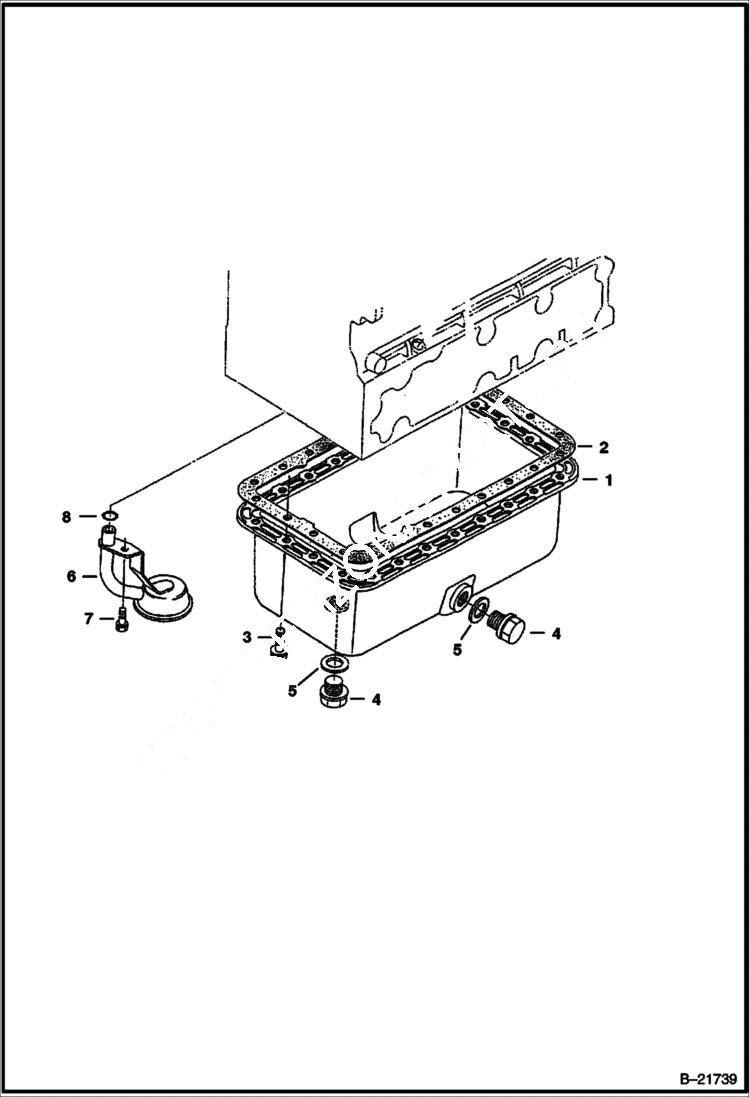 2
1
8
6
7
3
5
4
5
4
B–21739