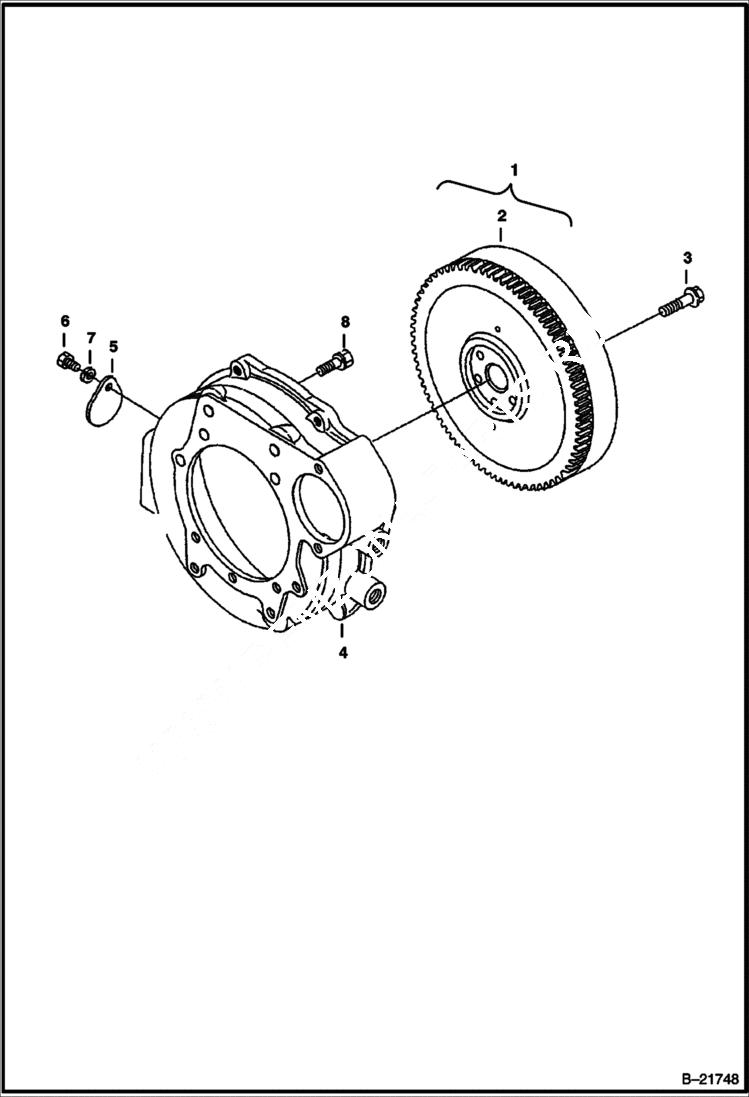 1

2

3

6

7

5

8

4

B–21748