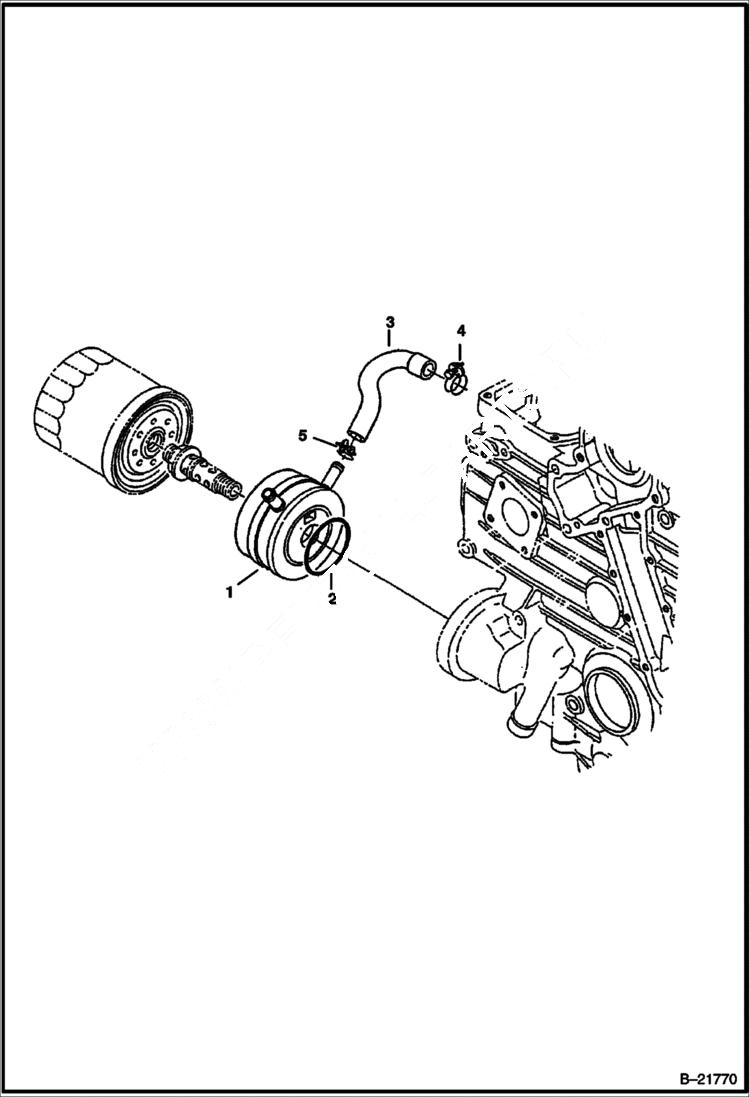 3
4
5
1
2
B–21770