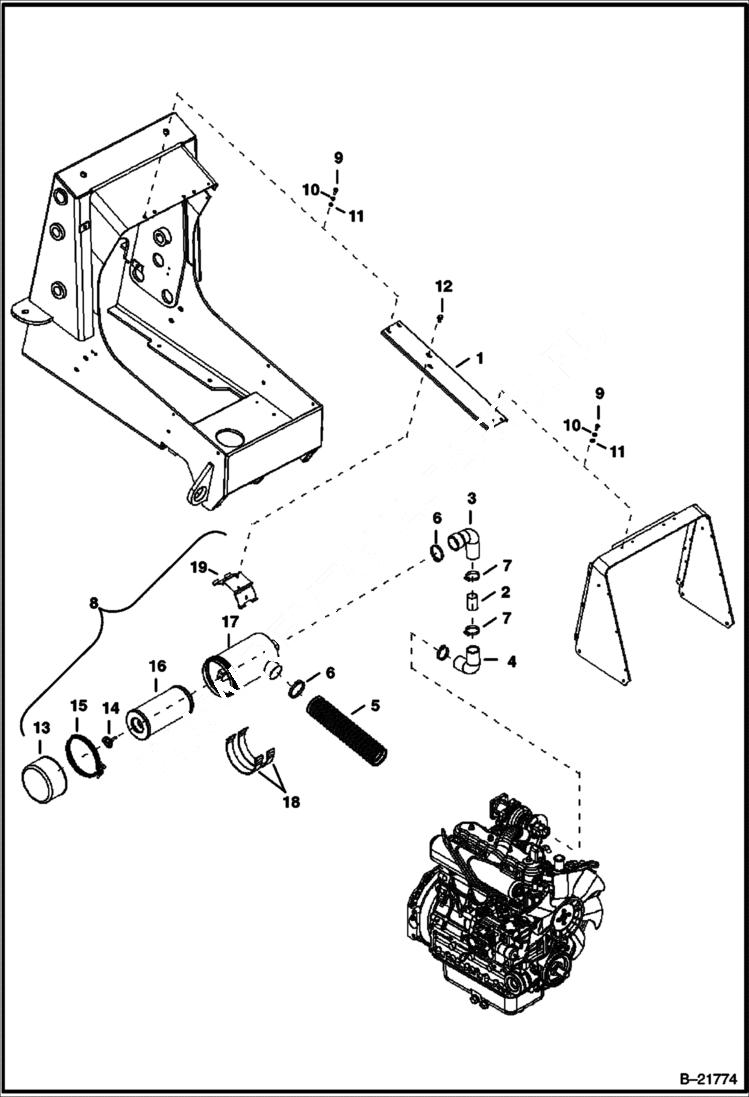 9
10
11
12
1
9
10
11
3
6
7
2
7
4
19
8
17
16
6
5
15
14
13
18
B–21774